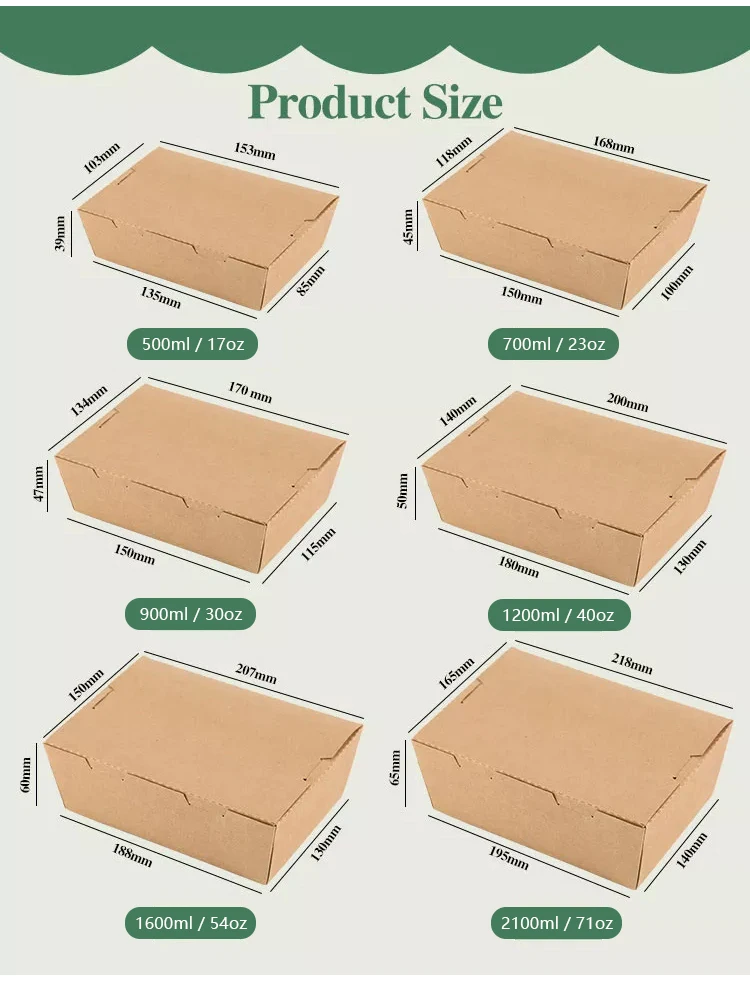 Product Size

103mm
153mm
39mm
135mm
85mm
500ml / 17oz

118mm
168mm
45mm
150mm
100mm
700ml / 23oz

134mm
170 mm
47mm
150mm
115mm
900ml / 30oz

140mm
200mm
50mm
180mm
130mm
1200ml / 40oz

150mm
207mm
60mm
188mm
130mm
1600ml / 54oz

165mm
218mm
65mm
195mm
140mm
2100ml / 71oz