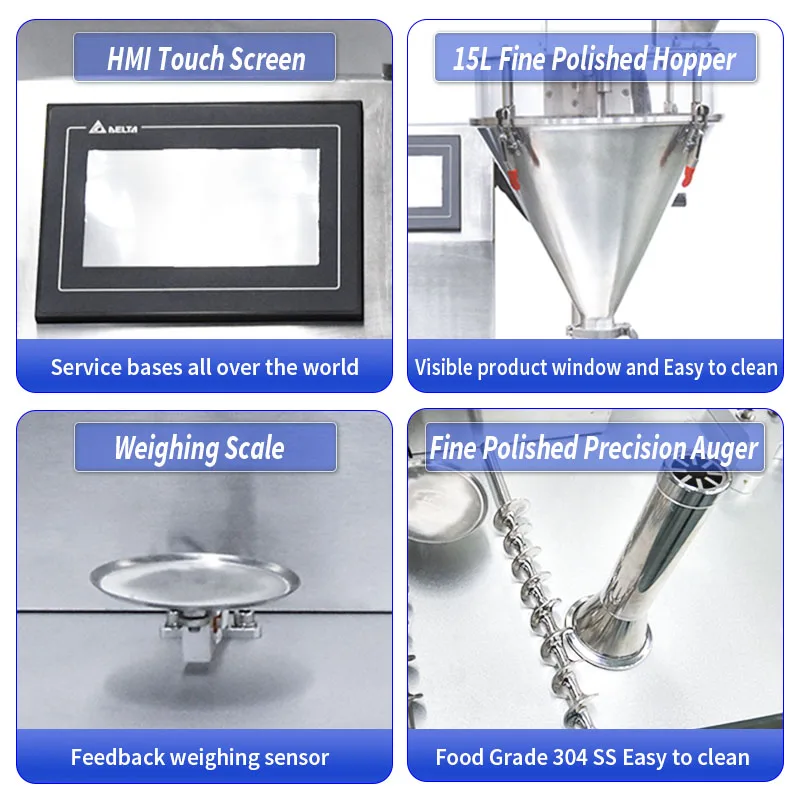 HMI Touch Screen

DELTA

Service bases all over the world

15L Fine Polished Hopper

Visible product window and Easy to clean

Weighing Scale

Feedback weighing sensor

Fine Polished Precision Auger

Food Grade 304 SS Easy to clean