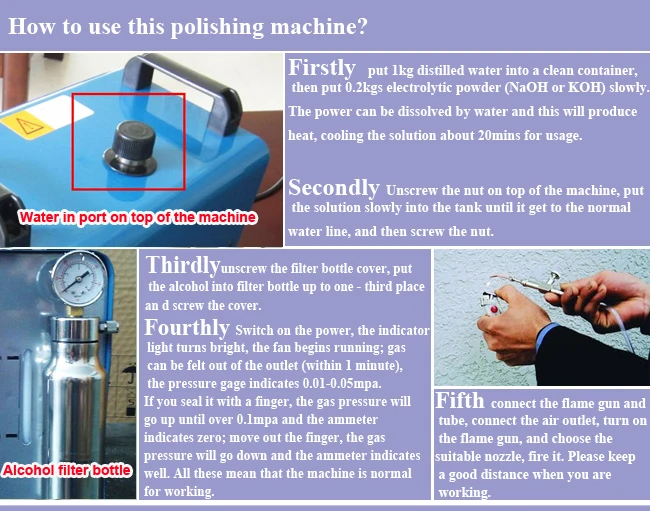 How to use this polishing machine?

Water in port on top of the machine

Firstly put 1kg distilled water into a clean container, then put 0.2kgs electrolytic powder (NaOH or KOH) slowly. The power can be dissolved by water and this will produce heat, cooling the solution about 20mins for usage.

Secondly Unscrew the nut on top of the machine, put the solution slowly into the tank until it get to the normal water line, and then screw the nut.

Alcohol filter bottle

Thirdly unscrew the filter bottle cover, put the alcohol into filter bottle up to one - third place an d screw the cover.

Fourthly Switch on the power, the indicator light turns bright, the fan begins running; gas can be felt out of the outlet (within 1 minute), the pressure gage indicates 0.01-0.05mpa.
If you seal it with a finger, the gas pressure will go up until over 0.1mpa and the ammeter indicates zero; move out the finger, the gas pressure will go down and the ammeter indicates well. All these mean that the machine is normal for working.

Fifth connect the flame gun and tube, connect the air outlet, turn on the flame gun, and choose the suitable nozzle, fire it. Please keep a good distance when you are working.