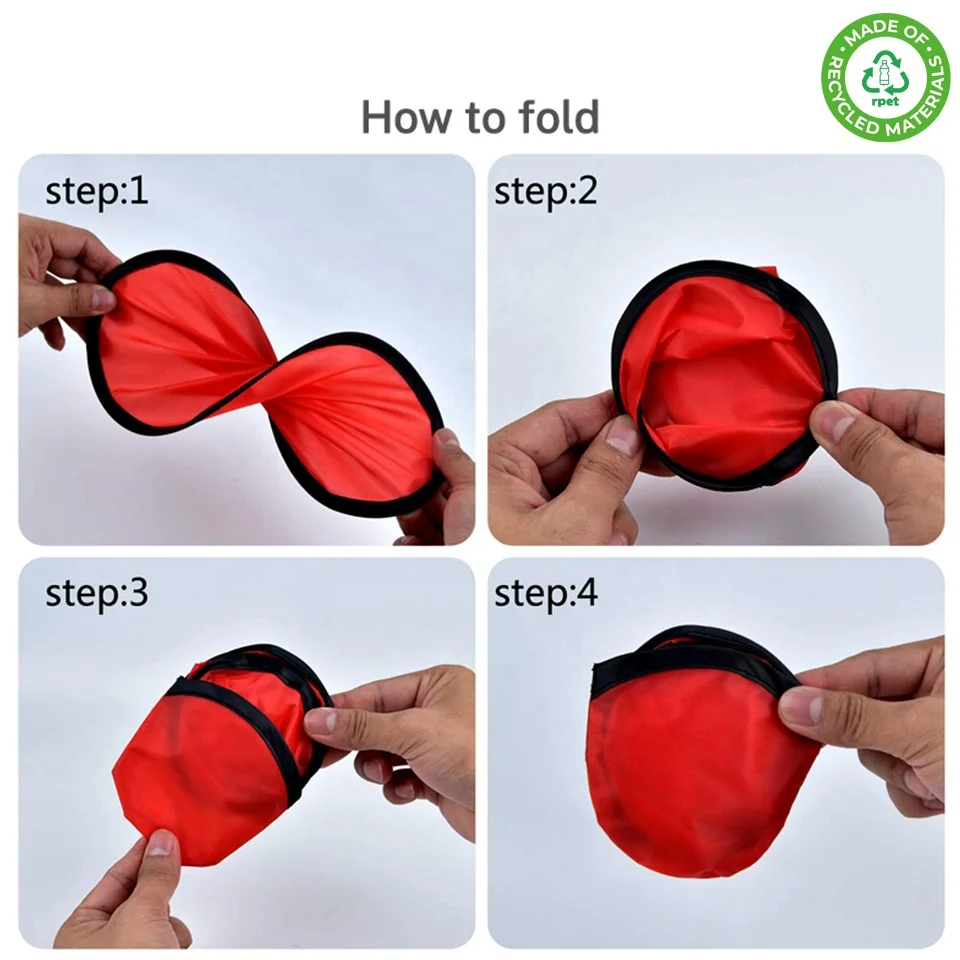 MADE OF RECYCLED MATERIALS
rpet

How to fold

step:1

step:2

step:3

step:4