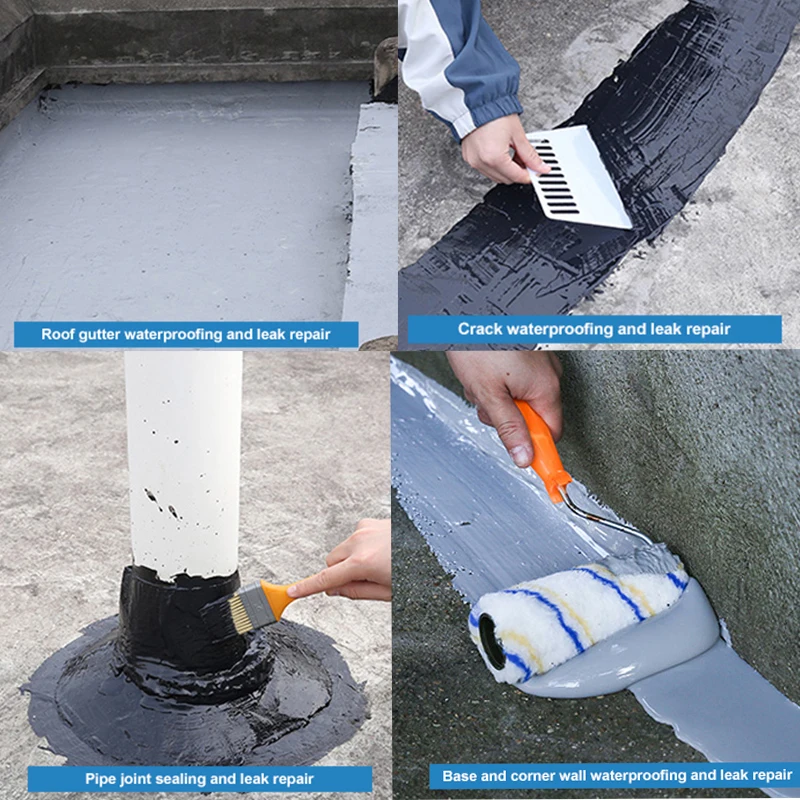 Roof gutter waterproofing and leak repair

Crack waterproofing and leak repair

Pipe joint sealing and leak repair

Base and corner wall waterproofing and leak repair