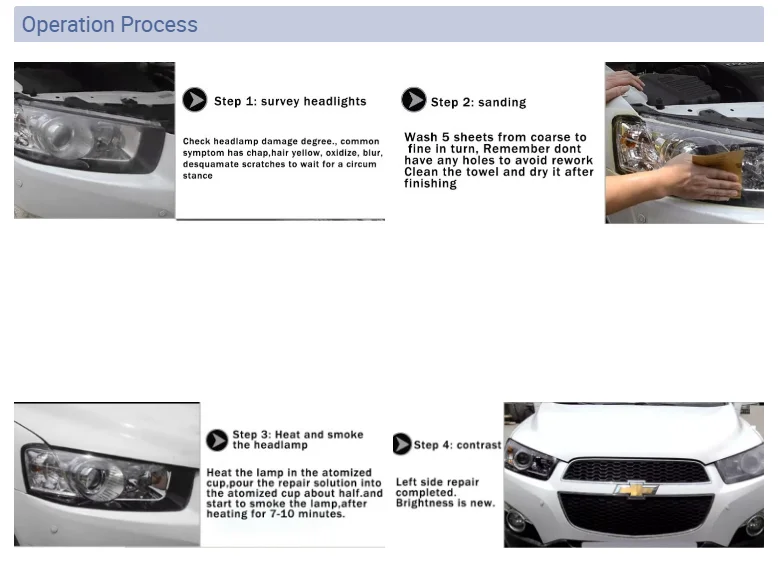 Operation Process

Step 1: survey headlights

Check headlamp damage degree., common symptom has chap,hair yellow, oxidize, blur, desquamate scratches to wait for a circum stance

Step 2: sanding

Wash 5 sheets from coarse to fine in turn, Remember dont have any holes to avoid rework Clean the towel and dry it after finishing

Step 3: Heat and smoke the headlamp

Heat the lamp in the atomized cup,pour the repair solution into the atomized cup about half.and start to smoke the lamp,after heating for 7-10 minutes.

Step 4: contrast

Left side repair completed.
Brightness is new.