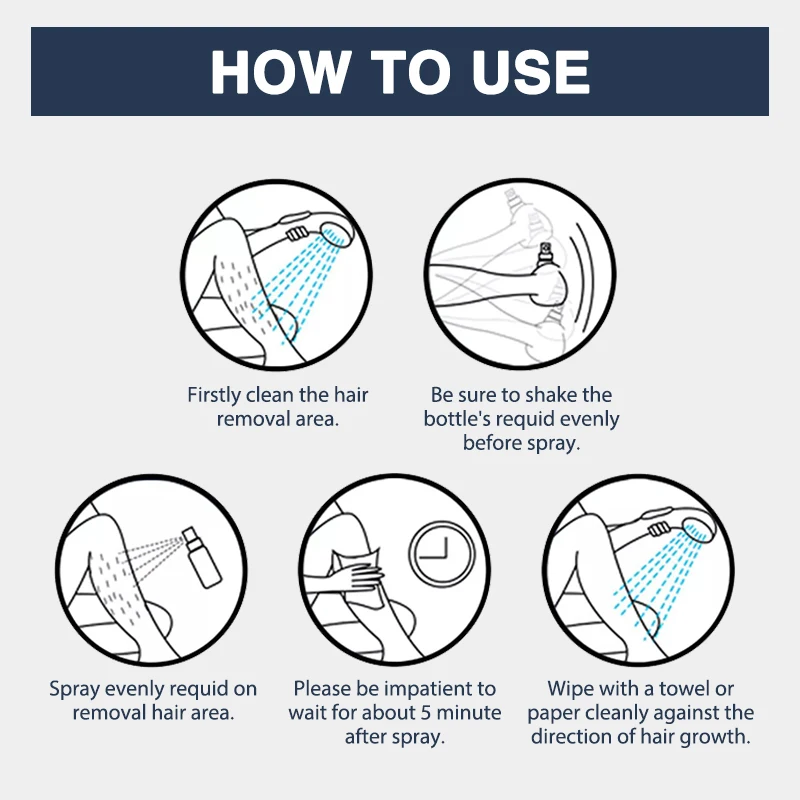 HOW TO USE

Firstly clean the hair removal area.

Be sure to shake the bottle's requid evenly before spray.

Spray evenly requid on removal hair area.

Please be impatient to wait for about 5 minute after spray.

Wipe with a towel or paper cleanly against the direction of hair growth.