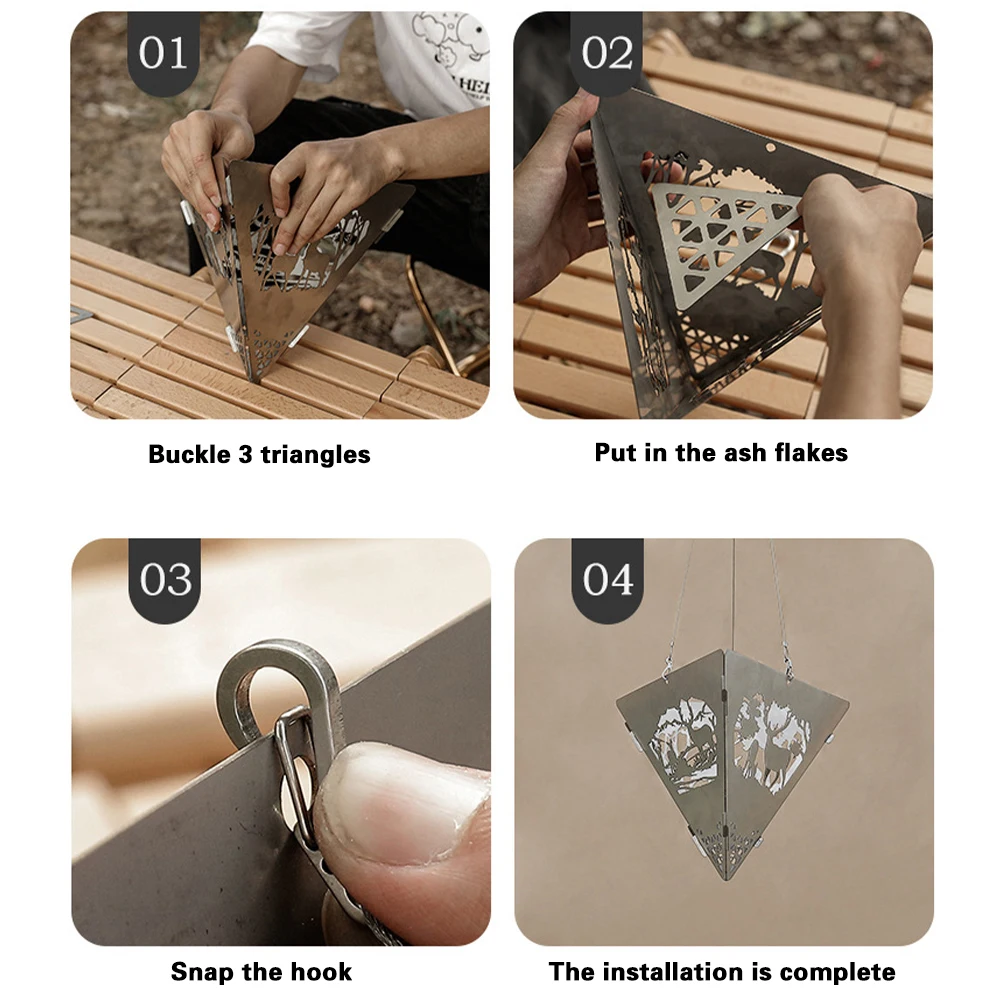 01

Buckle 3 triangles

02

Put in the ash flakes

03

Snap the hook

04

The installation is complete