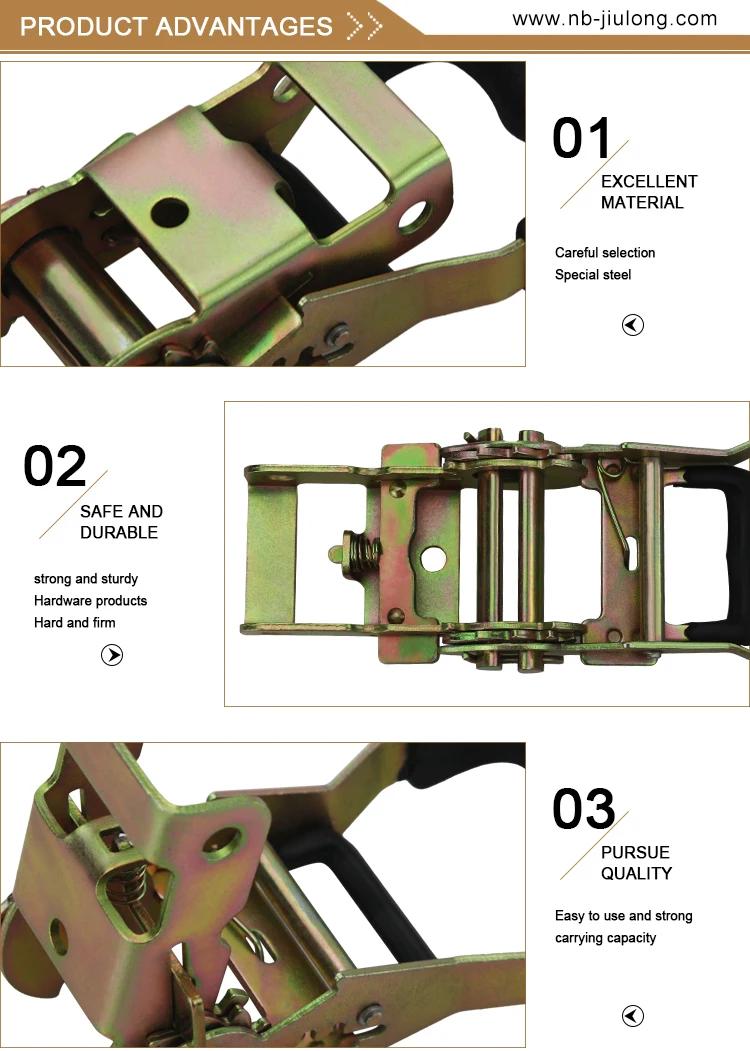 PRODUCT ADVANTAGES

www.nb-jiulong.com

01
EXCELLENT MATERIAL

Careful selection
Special steel

02
SAFE AND DURABLE

strong and sturdy
Hardware products
Hard and firm

03
PURSUE QUALITY

Easy to use and strong carrying capacity