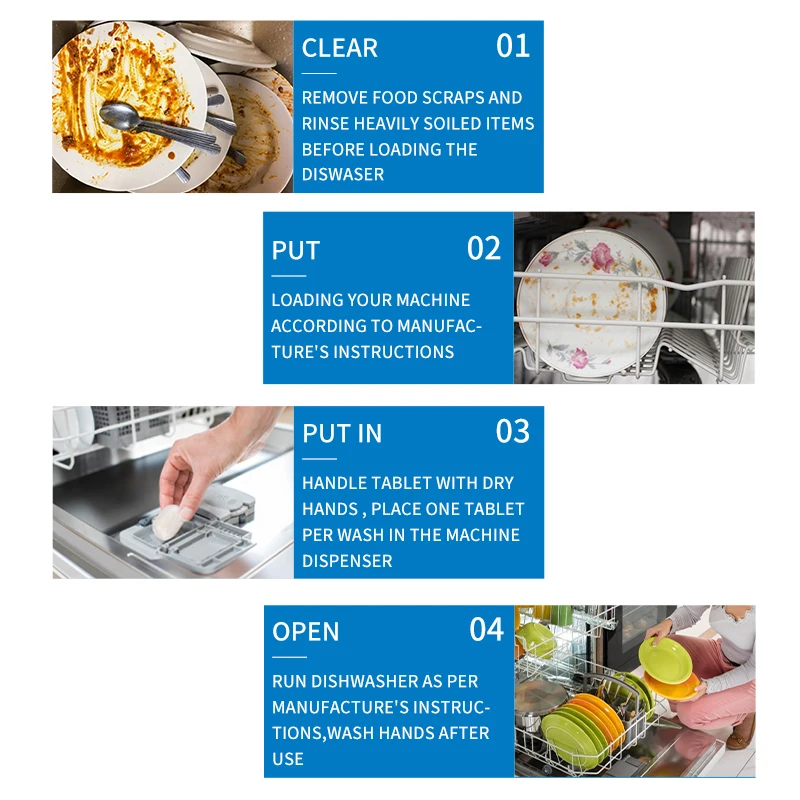 CLEAR 01

REMOVE FOOD SCRAPS AND RINSE HEAVILY SOILED ITEMS BEFORE LOADING THE DISWASER

PUT 02

LOADING YOUR MACHINE ACCORDING TO MANUFACTURE'S INSTRUCTIONS

PUT IN 03

HANDLE TABLET WITH DRY HANDS , PLACE ONE TABLET PER WASH IN THE MACHINE DISPENSER

OPEN 04

RUN DISHWASHER AS PER MANUFACTURE'S INSTRUCTIONS,WASH HANDS AFTER USE