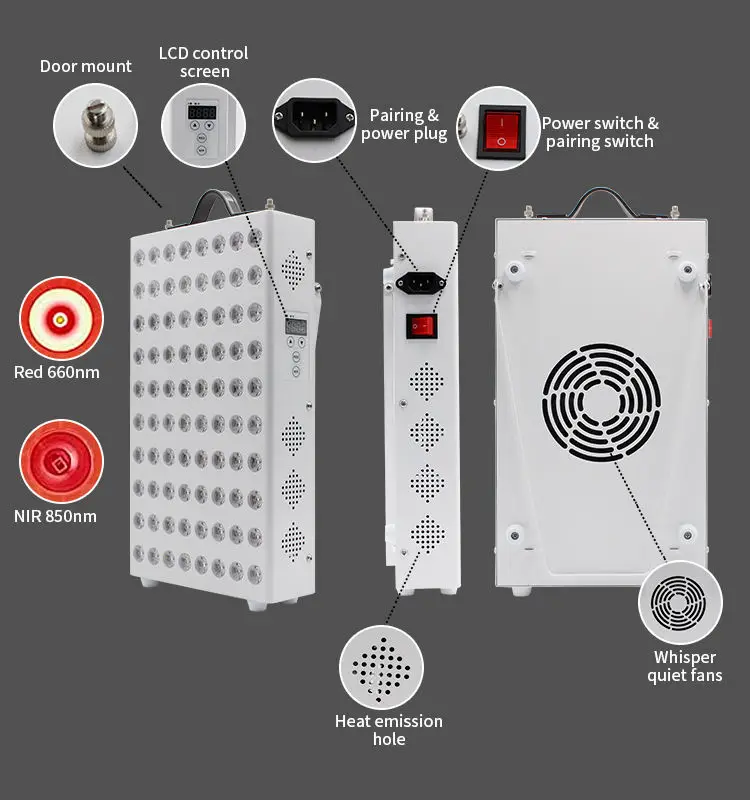 Door mount

LCD control screen

Pairing & power plug

Power switch & pairing switch

Red 660nm

NIR 850nm

Heat emission hole

Whisper quiet fans