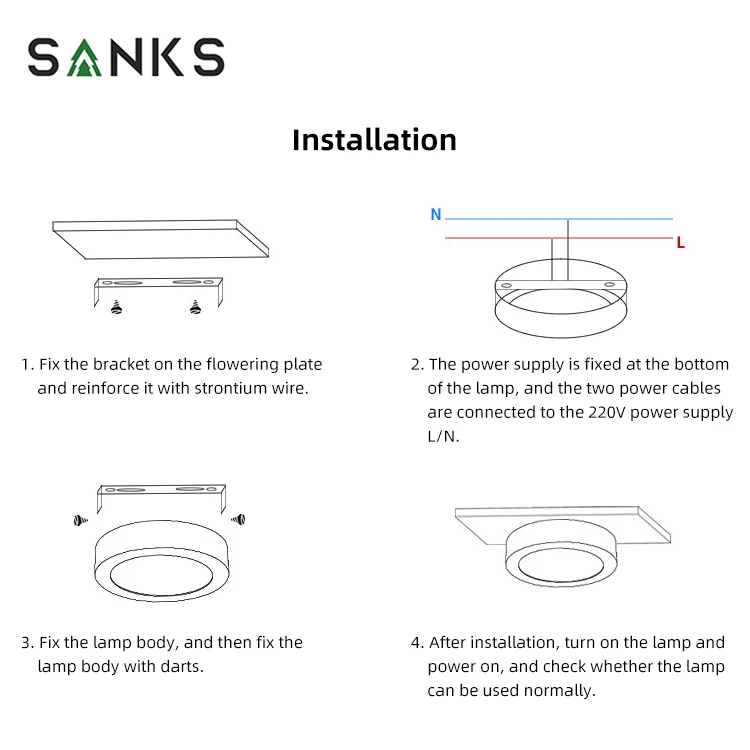 SANKS

Installation

N

L

1. Fix the bracket on the flowering plate and reinforce it with strontium wire.

2. The power supply is fixed at the bottom of the lamp, and the two power cables are connected to the 220V power supply L/N.

3. Fix the lamp body, and then fix the lamp body with darts.

4. After installation, turn on the lamp and power on, and check whether the lamp can be used normally.