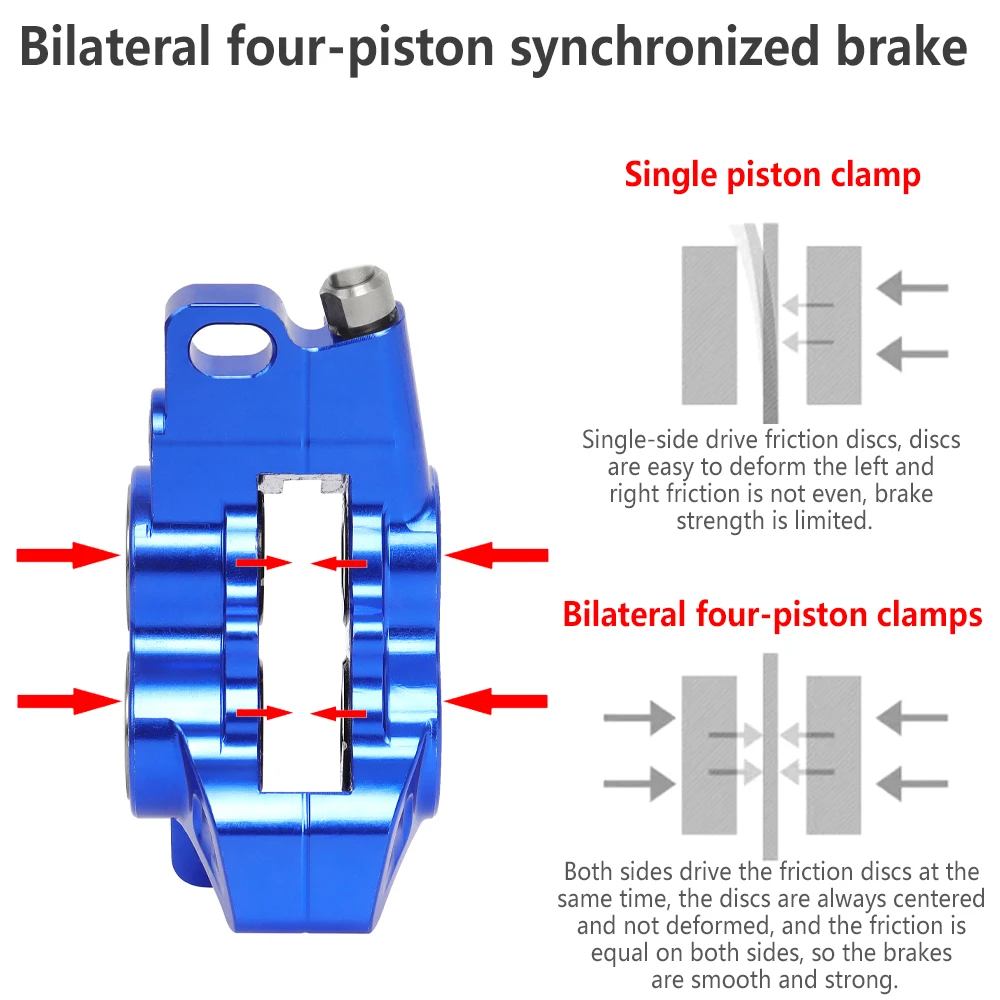 Bilateral four-piston synchronized brake

Single piston clamp

Single-side drive friction discs, discs are easy to deform the left and right friction is not even, brake strength is limited.

Bilateral four-piston clamps

Both sides drive the friction discs at the same time, the discs are always centered and not deformed, and the friction is equal on both sides, so the brakes are smooth and strong.