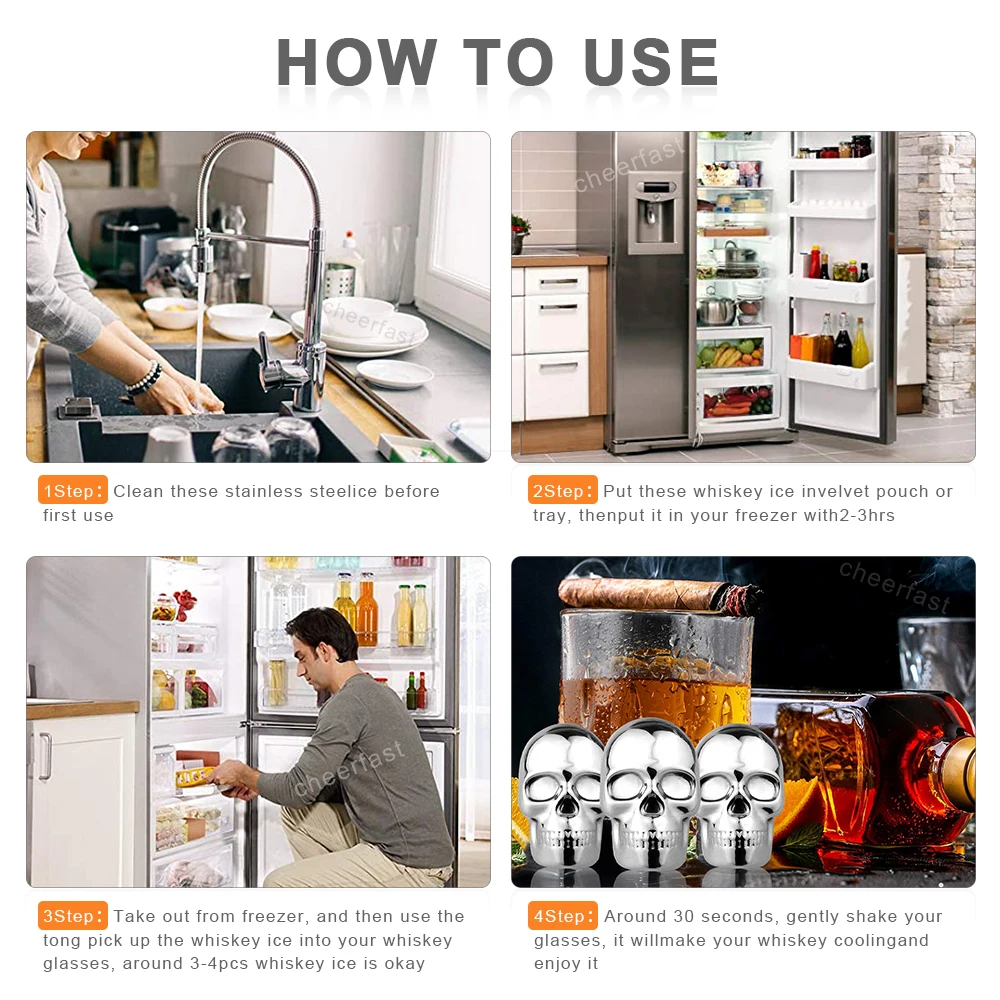 HOW TO USE

cheerfast

cheerfast

1Step: Clean these stainless steelice before first use

2Step: Put these whiskey ice invelvet pouch or tray, thenput it in your freezer with2-3hrs

cheerfast

cheerfast

3Step: Take out from freezer, and then use the tong pick up the whiskey ice into your whiskey glasses, around 3-4pcs whiskey ice is okay

4Step: Around 30 seconds, gently shake your glasses, it willmake your whiskey coolingand enjoy it