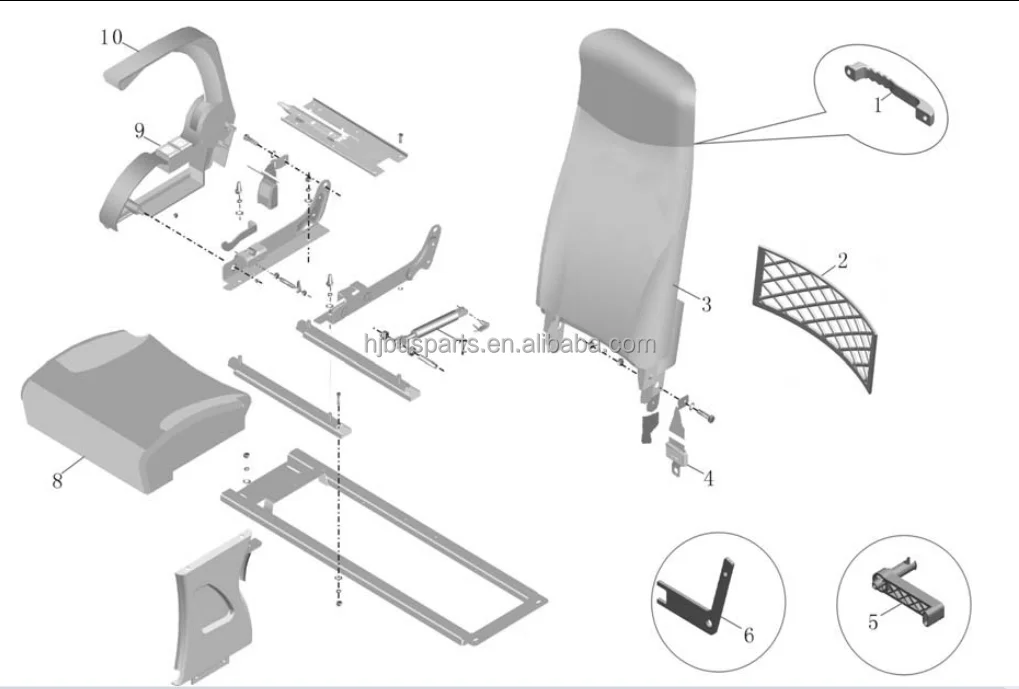 10
9
1
2
3
hjbusparts.en.alibaba.com
8
4
6
5