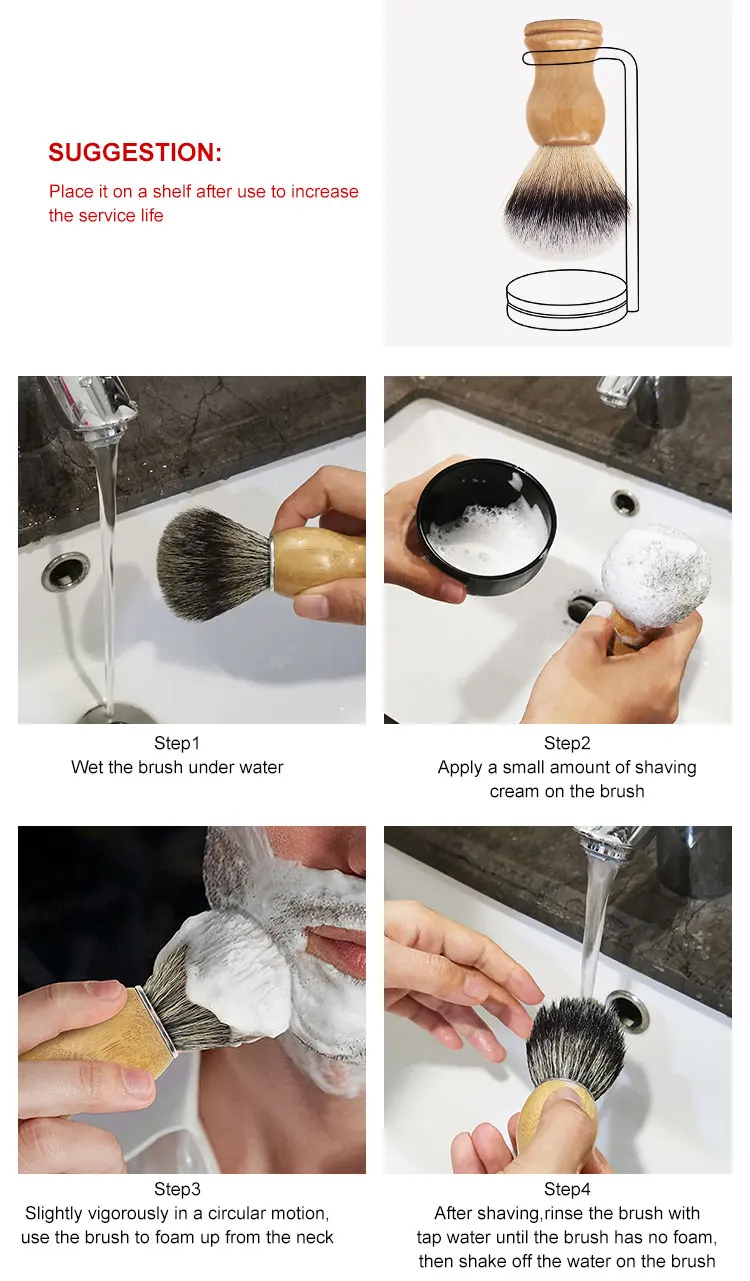 SUGGESTION:

Place it on a shelf after use to increase the service life

Step1
Wet the brush under water

Step2
Apply a small amount of shaving cream on the brush

Step3
Slightly vigorously in a circular motion, use the brush to foam up from the neck

Step4
After shaving,rinse the brush with tap water until the brush has no foam, then shake off the water on the brush