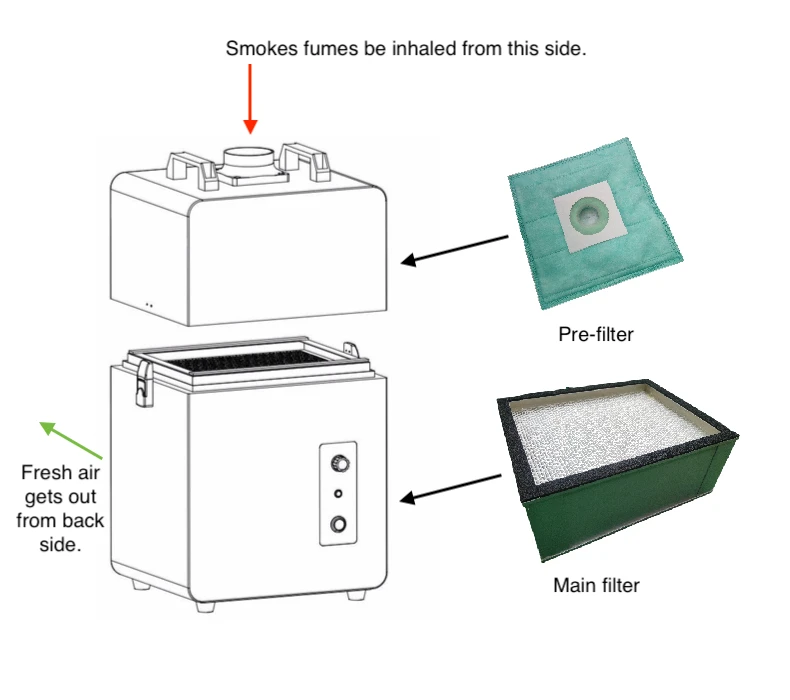 Smokes fumes be inhaled from this side.

Pre-filter

Fresh air gets out from back side.

Main filter