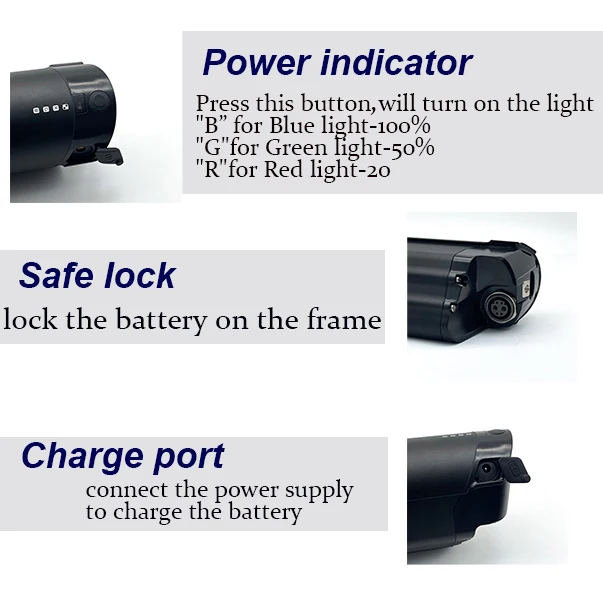 Power indicator

Press this button,will turn on the light
"B" for Blue light-100%
"G"for Green light-50%
"R"for Red light-20

Safe lock

lock the battery on the frame

Charge port

connect the power supply to charge the battery