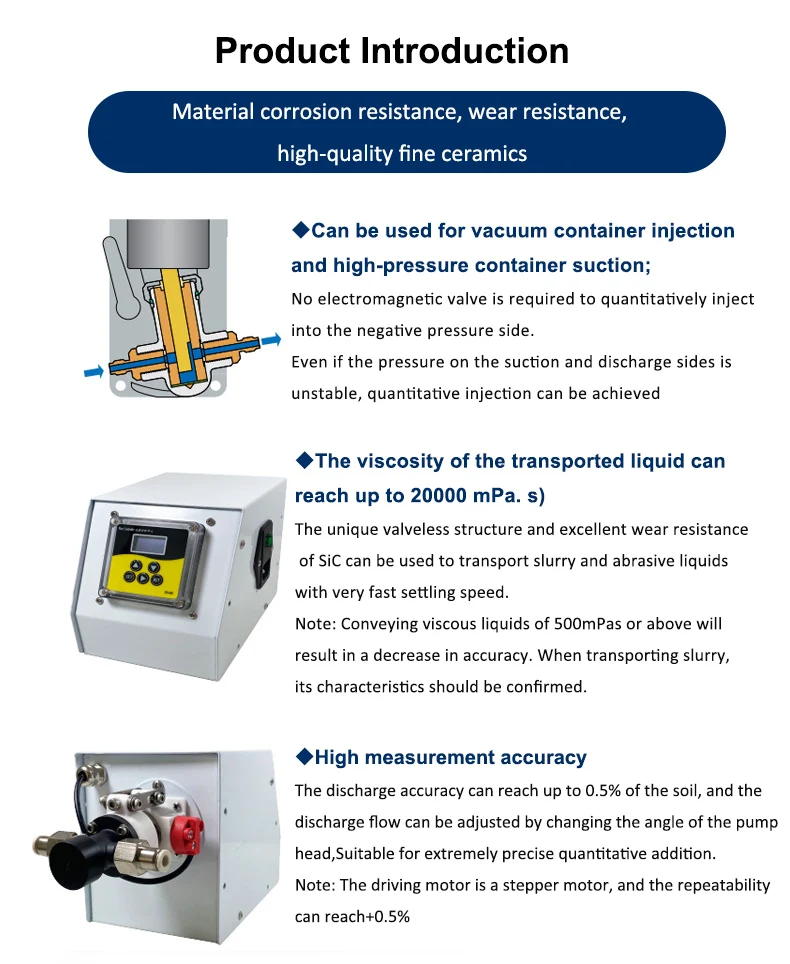 Product Introduction

Material corrosion resistance, wear resistance, high-quality fine ceramics

◆Can be used for vacuum container injection and high-pressure container suction;

No electromagnetic valve is required to quantitatively inject into the negative pressure side.
Even if the pressure on the suction and discharge sides is unstable, quantitative injection can be achieved

◆The viscosity of the transported liquid can reach up to 20000 mPa. s)

The unique valveless structure and excellent wear resistance of SiC can be used to transport slurry and abrasive liquids with very fast settling speed.
Note: Conveying viscous liquids of 500mPas or above will result in a decrease in accuracy. When transporting slurry, its characteristics should be confirmed.

◆High measurement accuracy

The discharge accuracy can reach up to 0.5% of the soil, and the discharge flow can be adjusted by changing the angle of the pump head,Suitable for extremely precise quantitative addition.
Note: The driving motor is a stepper motor, and the repeatability can reach+0.5%