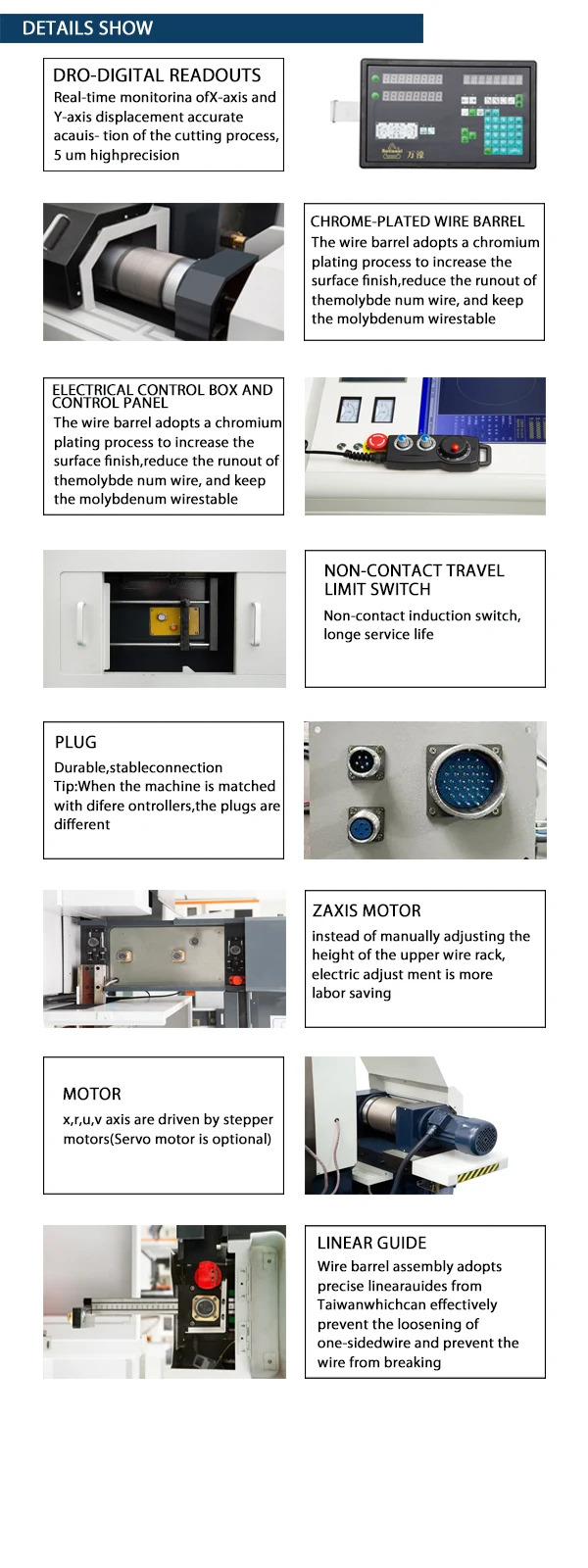 DETAILS SHOW

DRO-DIGITAL READOUTS
Real-time monitorina ofX-axis and Y-axis displacement accurate acauis- tion of the cutting process, 5 um highprecision

万濠

CHROME-PLATED WIRE BARREL
The wire barrel adopts a chromium plating process to increase the surface finish,reduce the runout of themolybde num wire, and keep the molybdenum wirestable

ELECTRICAL CONTROL BOX AND CONTROL PANEL
The wire barrel adopts a chromium plating process to increase the surface finish,reduce the runout of themolybde num wire, and keep the molybdenum wirestable

NON-CONTACT TRAVEL LIMIT SWITCH
Non-contact induction switch, longe service life

PLUG
Durable,stableconnection
Tip:When the machine is matched with difere ontrollers,the plugs are different

ZAXIS MOTOR
instead of manually adjusting the height of the upper wire rack, electric adjust ment is more labor saving

MOTOR
x,r,u,v axis are driven by stepper motors(Servo motor is optional)

LINEAR GUIDE
Wire barrel assembly adopts precise linearauides from Taiwanwhichcan effectively prevent the loosening of one-sidedwire and prevent the wire from breaking