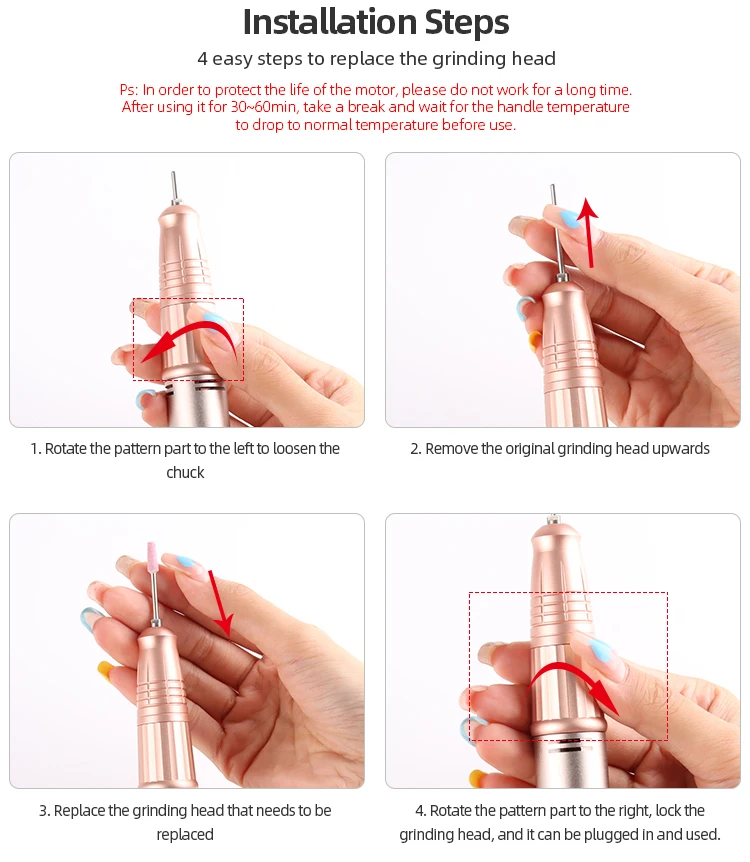 Installation Steps

4 easy steps to replace the grinding head

Ps: In order to protect the life of the motor, please do not work for a long time. After using it for 30~60min, take a break and wait for the handle temperature to drop to normal temperature before use.

1. Rotate the pattern part to the left to loosen the chuck

2. Remove the original grinding head upwards

3. Replace the grinding head that needs to be replaced

4. Rotate the pattern part to the right, lock the grinding head, and it can be plugged in and used.