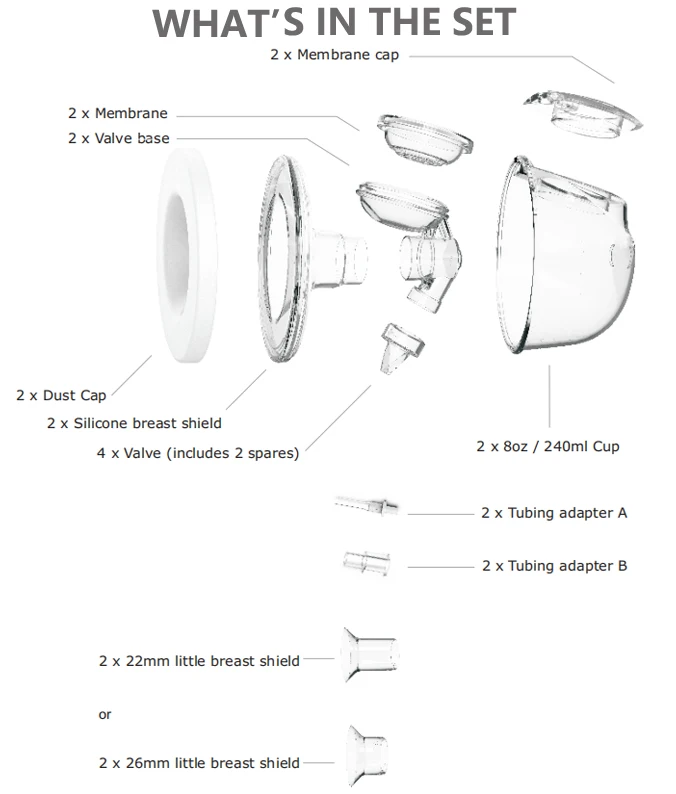 WHAT'S IN THE SET

2 x Membrane cap

2 x Membrane

2 x Valve base

2 x Dust Cap

2 x Silicone breast shield

4 x Valve (includes 2 spares)

2 x 8oz / 240ml Cup

2 x Tubing adapter A

2 x Tubing adapter B

2 x 22mm little breast shield

or

2 x 26mm little breast shield