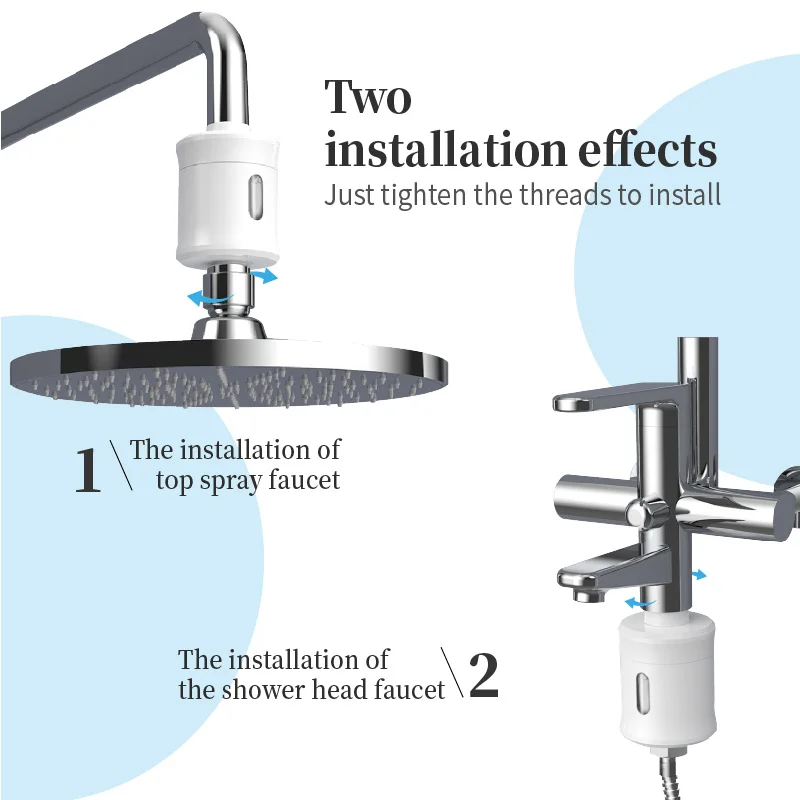 Two installation effects
Just tighten the threads to install

1 \ The installation of top spray faucet

The installation of the shower head faucet \ 2