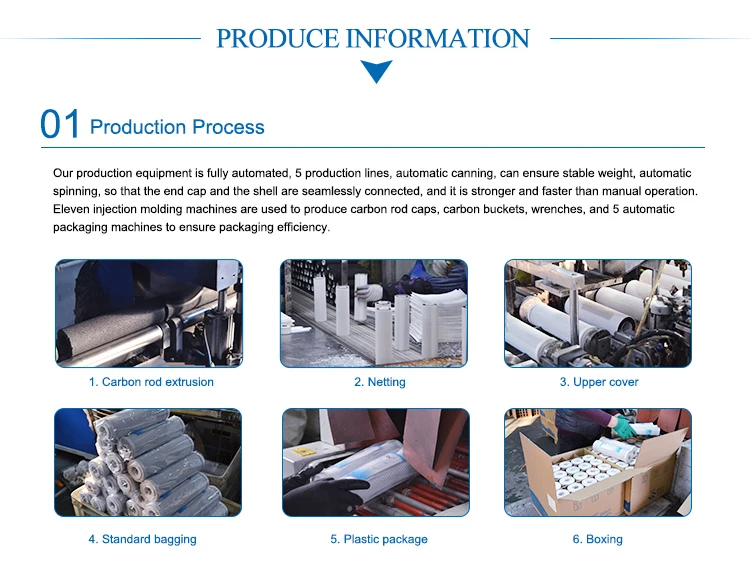 PRODUCE INFORMATION

01 Production Process

Our production equipment is fully automated, 5 production lines, automatic canning, can ensure stable weight, automatic spinning, so that the end cap and the shell are seamlessly connected, and it is stronger and faster than manual operation. Eleven injection molding machines are used to produce carbon rod caps, carbon buckets, wrenches, and 5 automatic packaging machines to ensure packaging efficiency.

1. Carbon rod extrusion

2. Netting

3. Upper cover

4. Standard bagging

5. Plastic package

6. Boxing