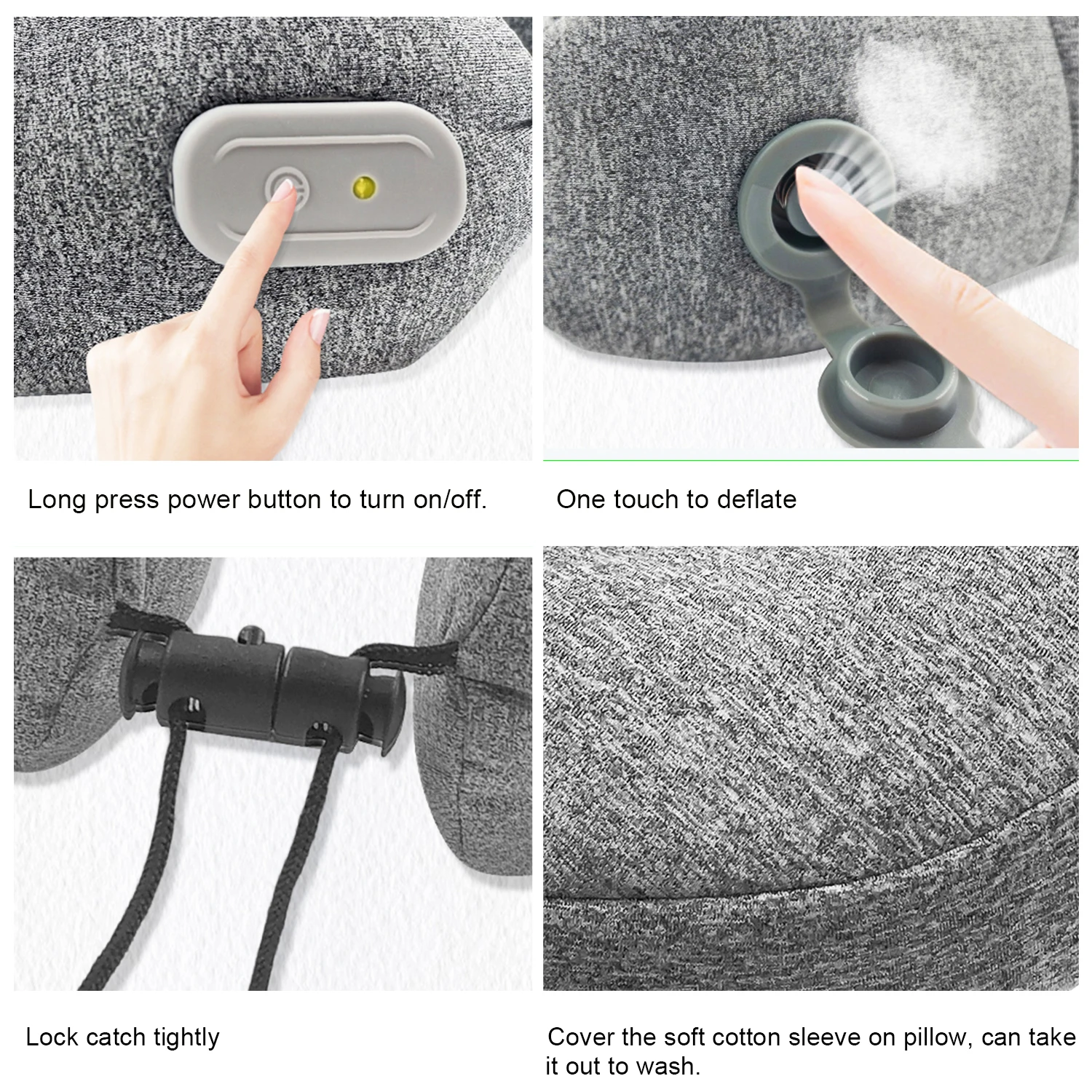 Long press power button to turn on/off.

One touch to deflate

Lock catch tightly

Cover the soft cotton sleeve on pillow, can take it out to wash.