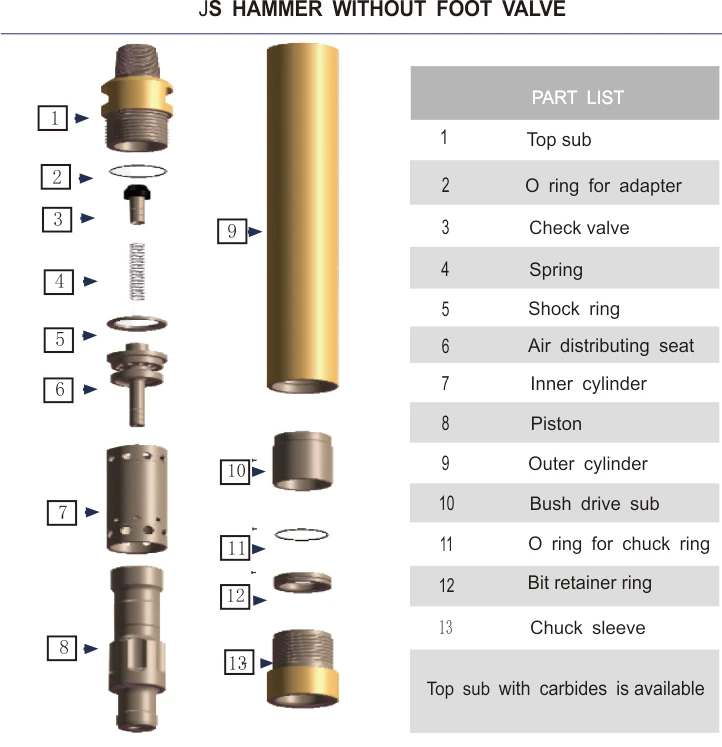 JS HAMMER WITHOUT FOOT VALVE

1
2
3
4
5
6
7
8
9
10
11
12
13

| PART LIST | |
|---|---|
| 1 | Top sub |
| 2 | O ring for adapter |
| 3 | Check valve |
| 4 | Spring |
| 5 | Shock ring |
| 6 | Air distributing seat |
| 7 | Inner cylinder |
| 8 | Piston |
| 9 | Outer cylinder |
| 10 | Bush drive sub |
| 11 | O ring for chuck ring |
| 12 | Bit retainer ring |
| 13 | Chuck sleeve |

Top sub with carbides is available