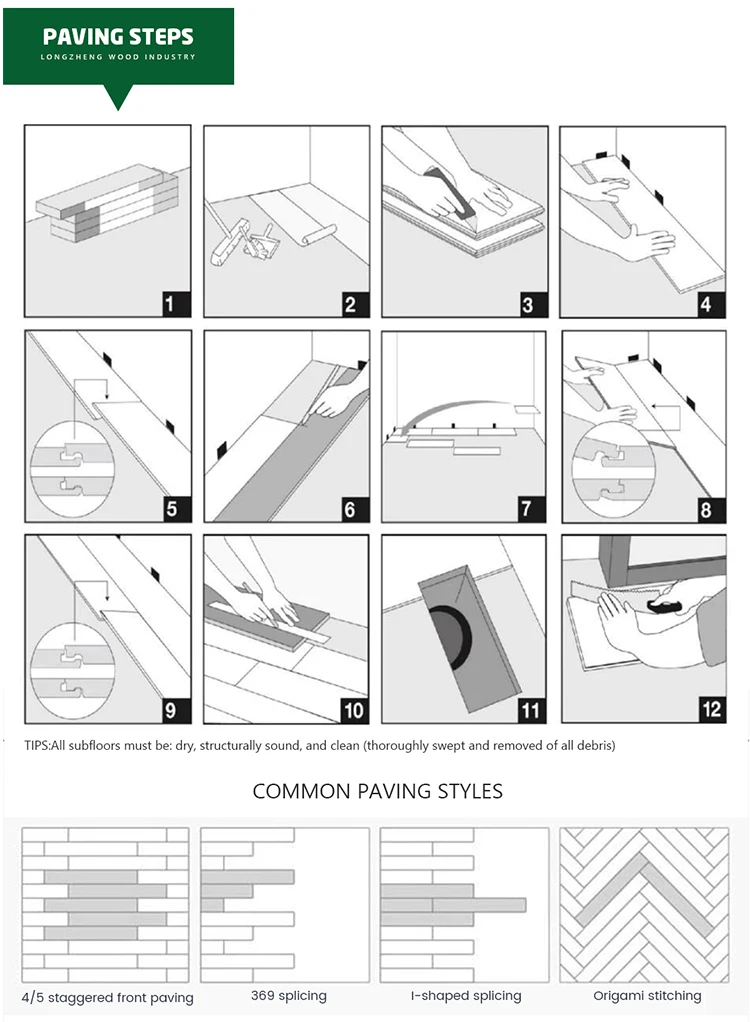 PAVING STEPS
LONGZHENG WOOD INDUSTRY

1
2
3
4
5
6
7
8
9
10
11
12

TIPS:All subfloors must be: dry, structurally sound, and clean (thoroughly swept and removed of all debris)

COMMON PAVING STYLES

4/5 staggered front paving
369 splicing
I-shaped splicing
Origami stitching