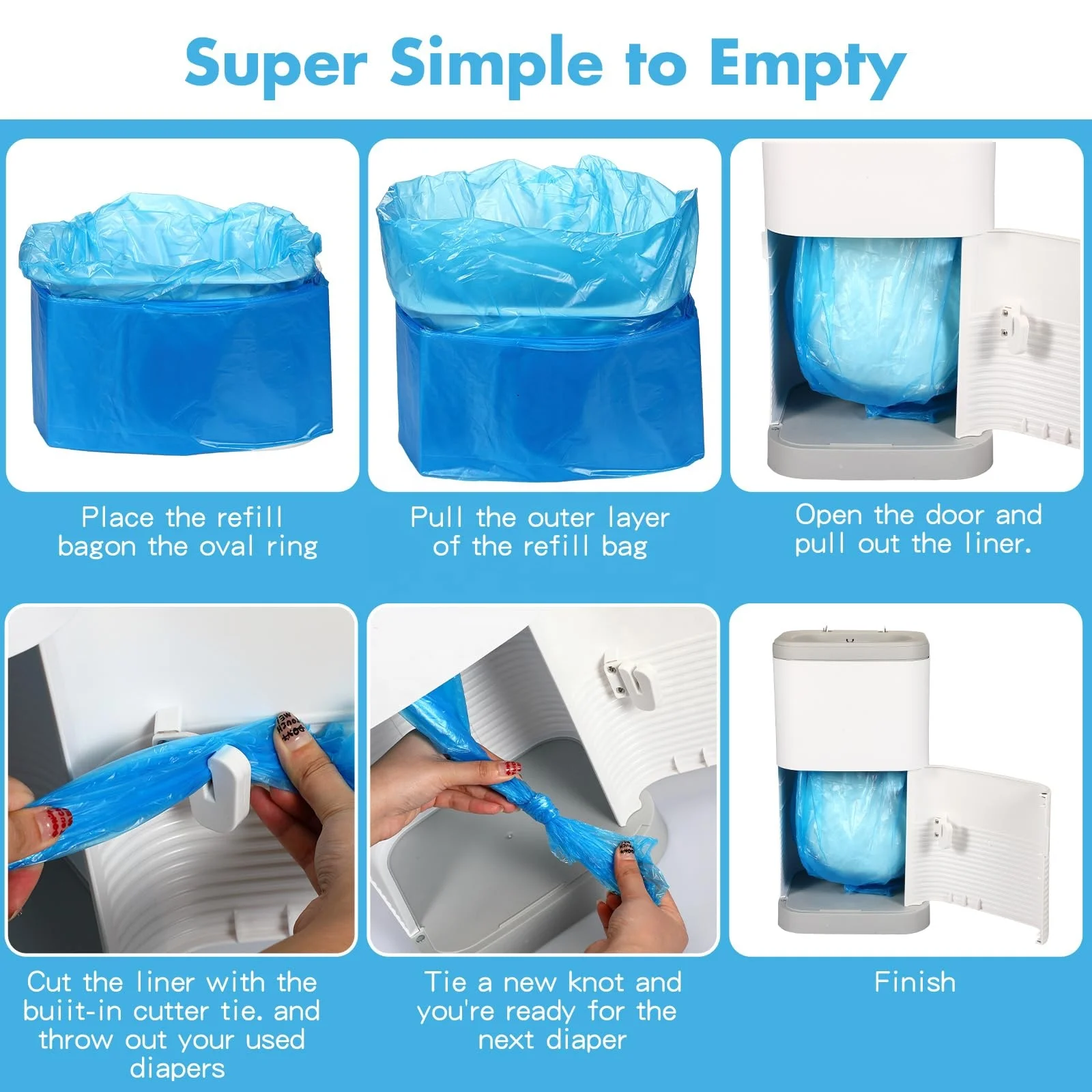 Super Simple to Empty

Place the refill bagon the oval ring

Pull the outer layer of the refill bag

Open the door and pull out the liner.

Cut the liner with the buiit-in cutter tie. and throw out your used diapers

Tie a new knot and you're ready for the next diaper

Finish