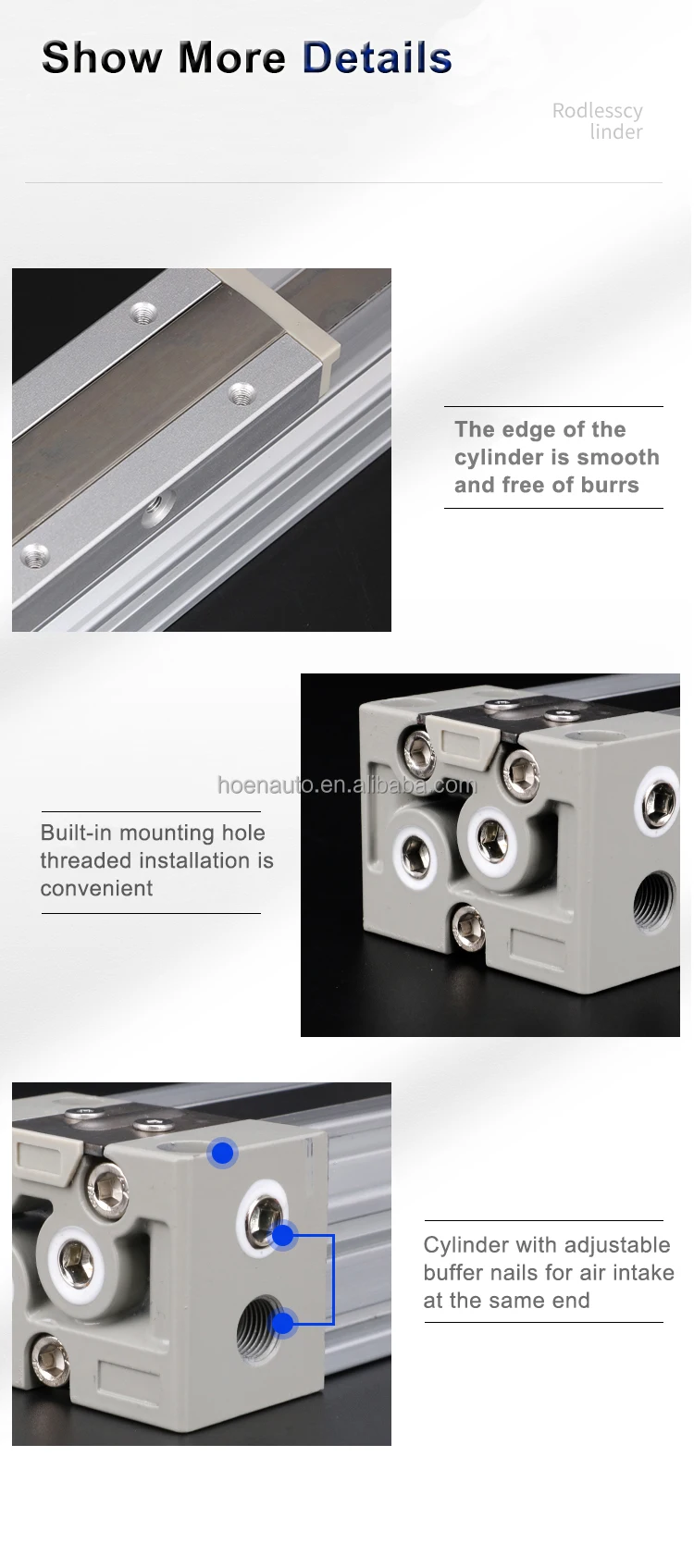 Show More Details

Rodlesscy linder

The edge of the cylinder is smooth and free of burrs

hoenauto.en.alibaba.com

Built-in mounting hole threaded installation is convenient

Cylinder with adjustable buffer nails for air intake at the same end