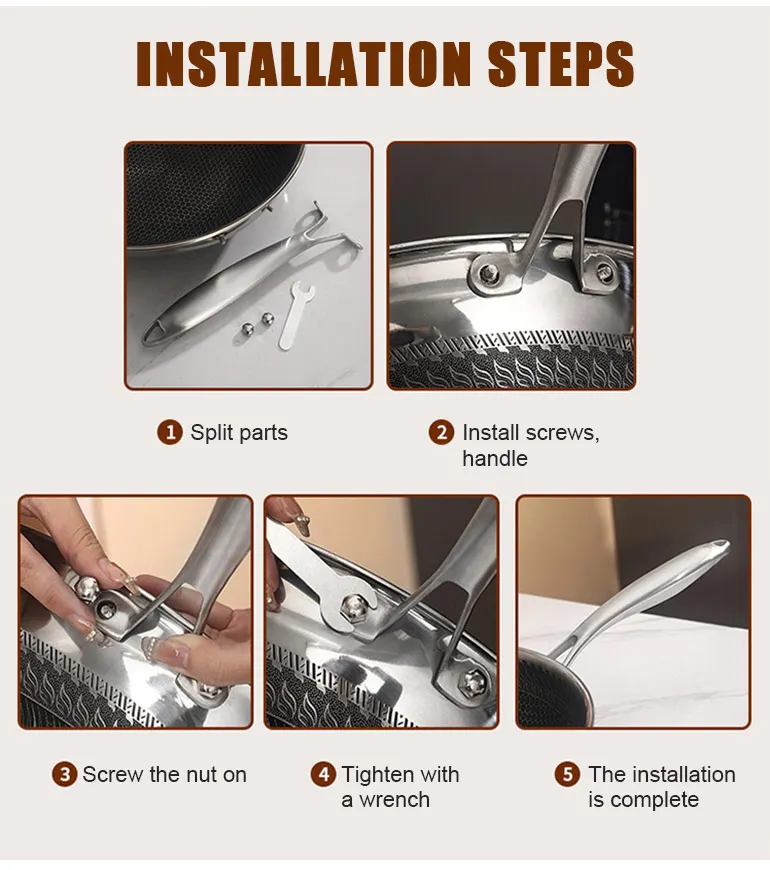 INSTALLATION STEPS

1 Split parts

2 Install screws, handle

3 Screw the nut on

4 Tighten with a wrench

5 The installation is complete