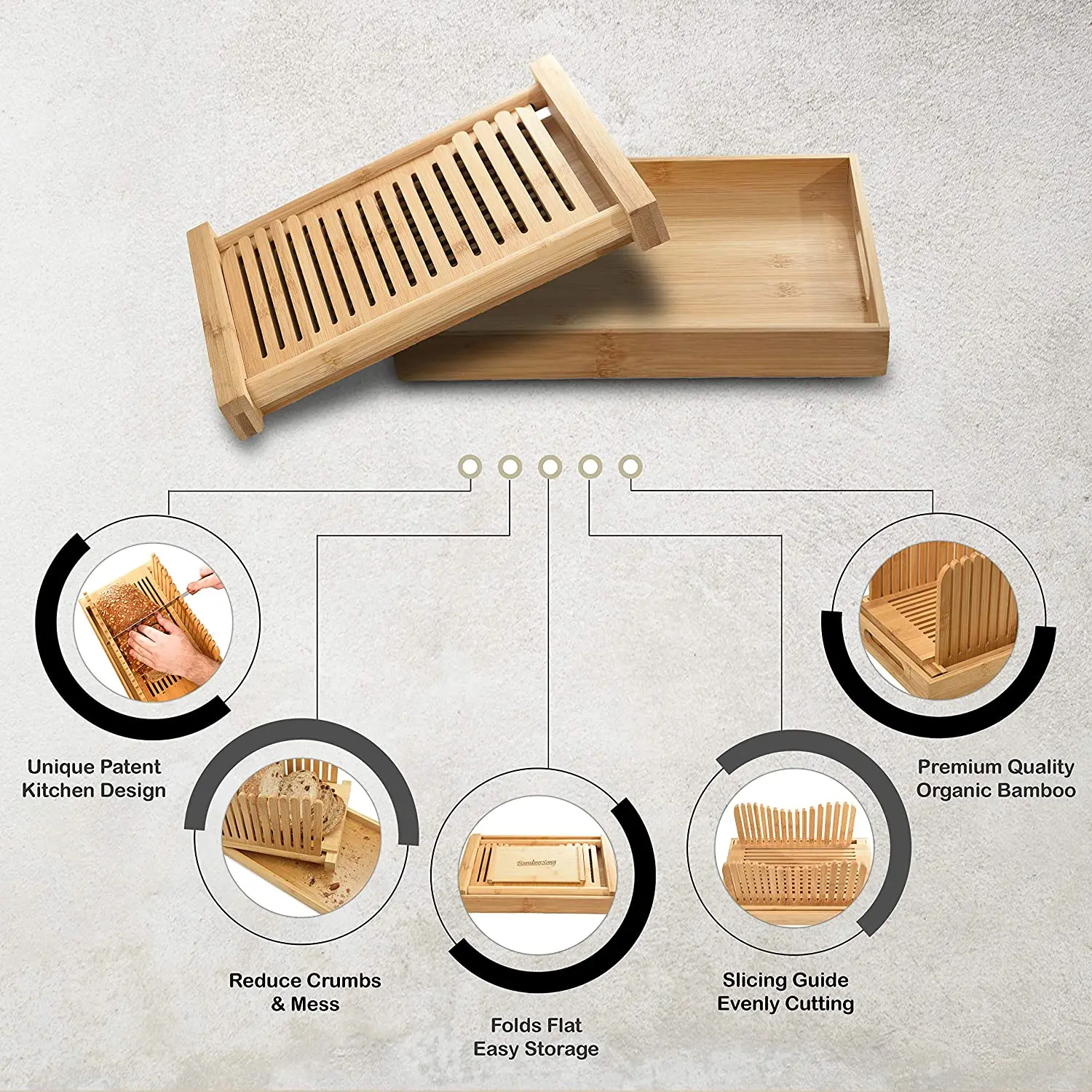 Unique Patent
Kitchen Design

Reduce Crumbs
& Mess

BambooSong

Folds Flat
Easy Storage

Slicing Guide
Evenly Cutting

Premium Quality
Organic Bamboo