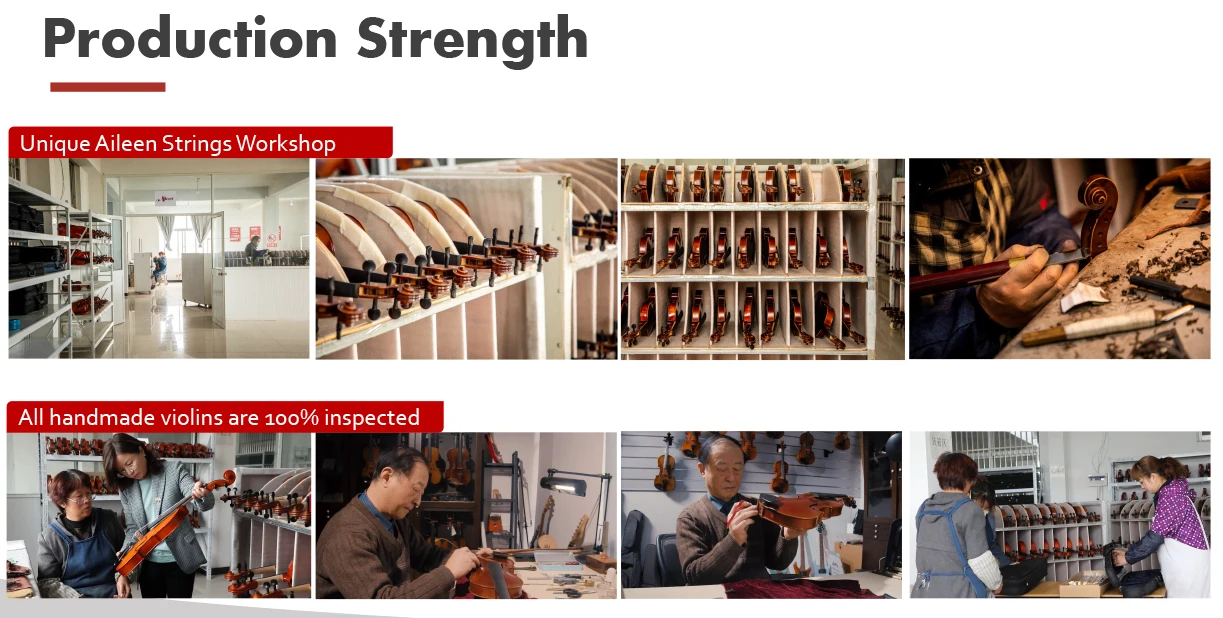 Production Strength

Unique Aileen Strings Workshop

All handmade violins are 100% inspected