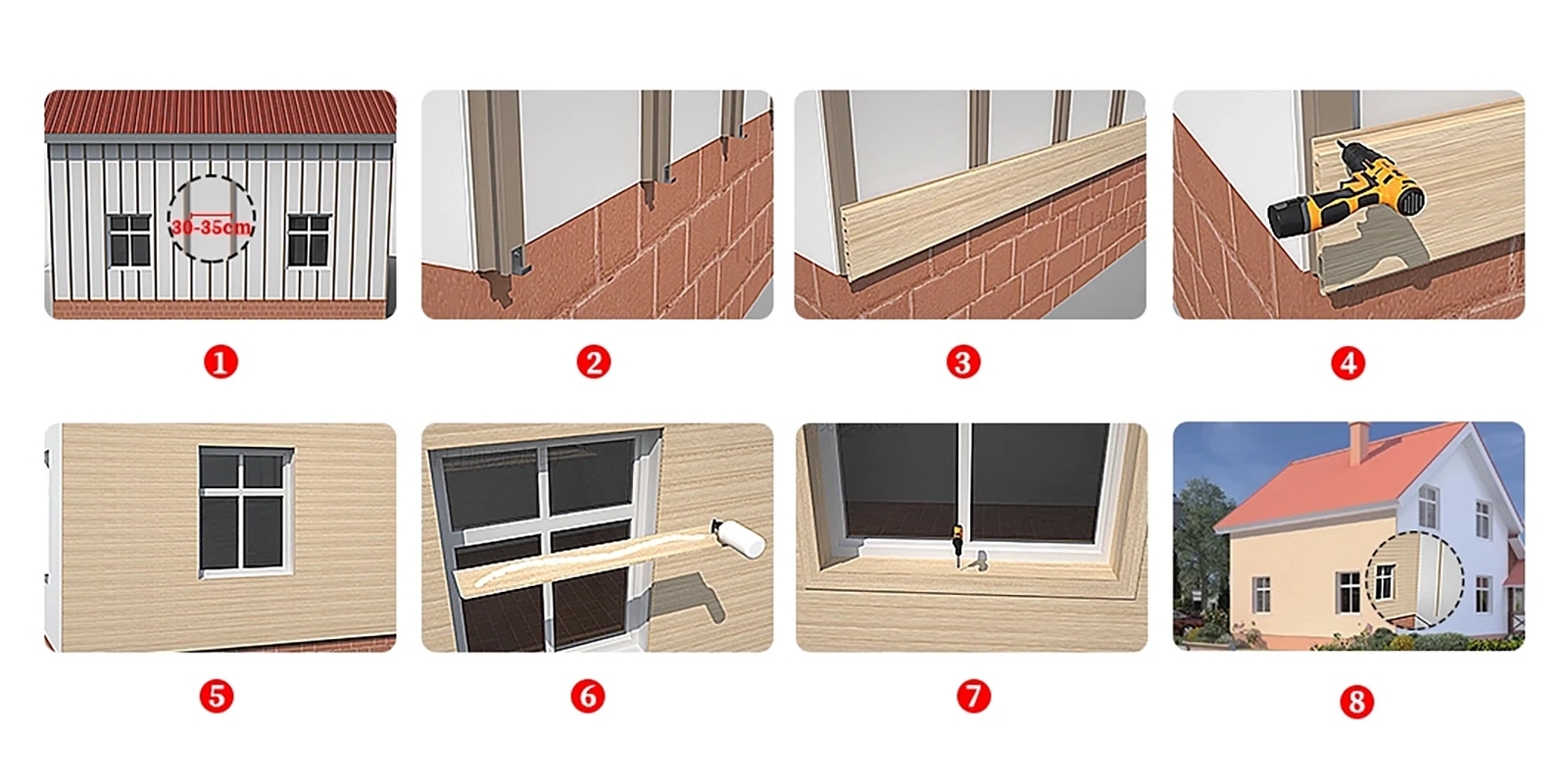 30-35cm

1

2

3

4

5

6

7

8