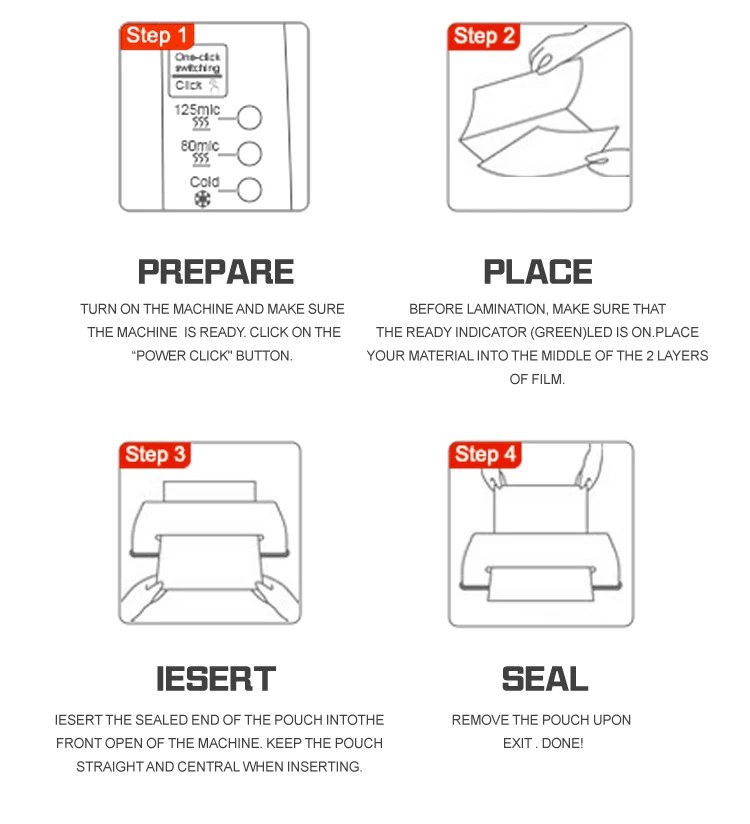 Step 1

One-click switching

Click

125mic

80mic

Cold

PREPARE

TURN ON THE MACHINE AND MAKE SURE THE MACHINE IS READY. CLICK ON THE "POWER CLICK" BUTTON.

Step 2

PLACE

BEFORE LAMINATION, MAKE SURE THAT THE READY INDICATOR (GREEN)LED IS ON.PLACE YOUR MATERIAL INTO THE MIDDLE OF THE 2 LAYERS OF FILM.

Step 3

IESERT

IESERT THE SEALED END OF THE POUCH INTOTHE FRONT OPEN OF THE MACHINE. KEEP THE POUCH STRAIGHT AND CENTRAL WHEN INSERTING.

Step 4

SEAL

REMOVE THE POUCH UPON EXIT . DONE!