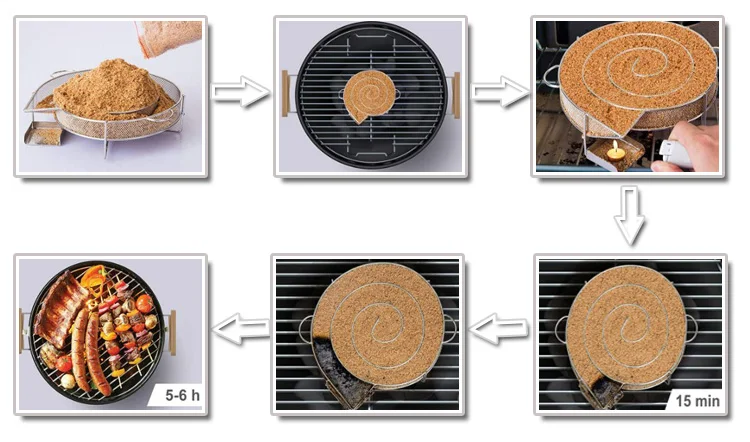 15 min

5-6 h