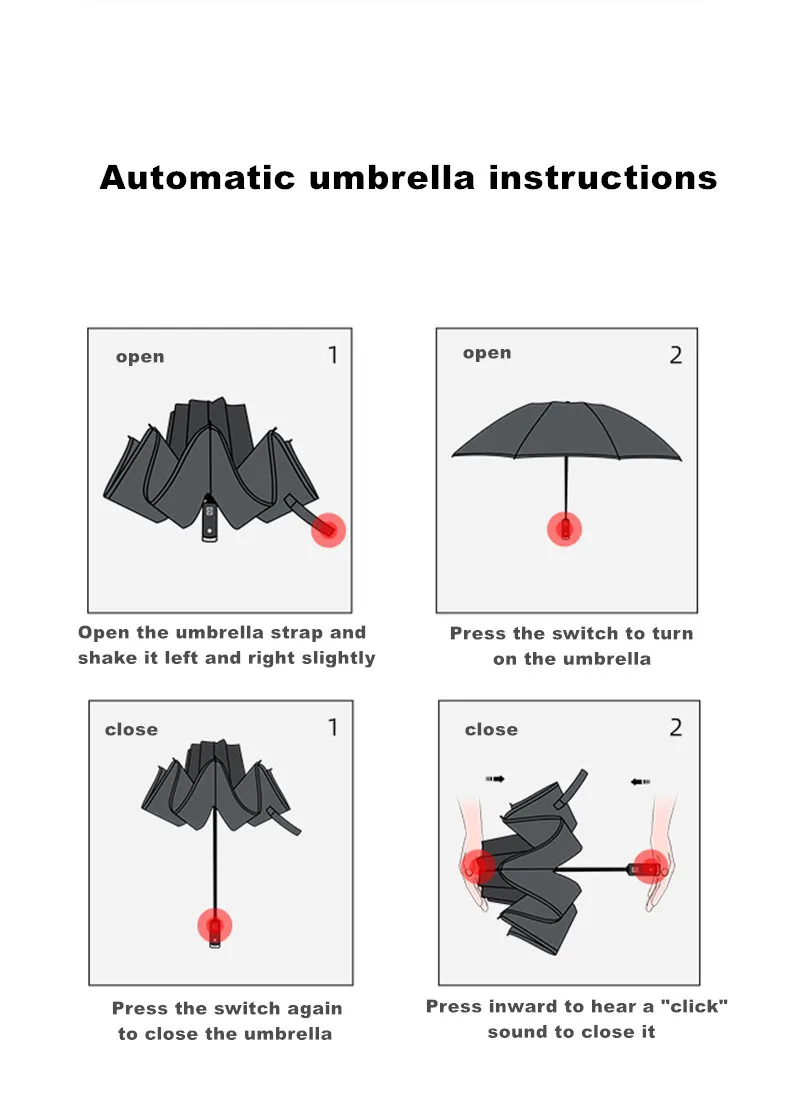 Automatic umbrella instructions

open 1

Open the umbrella strap and shake it left and right slightly

open 2

Press the switch to turn on the umbrella

close 1

Press the switch again to close the umbrella

close 2

Press inward to hear a "click" sound to close it