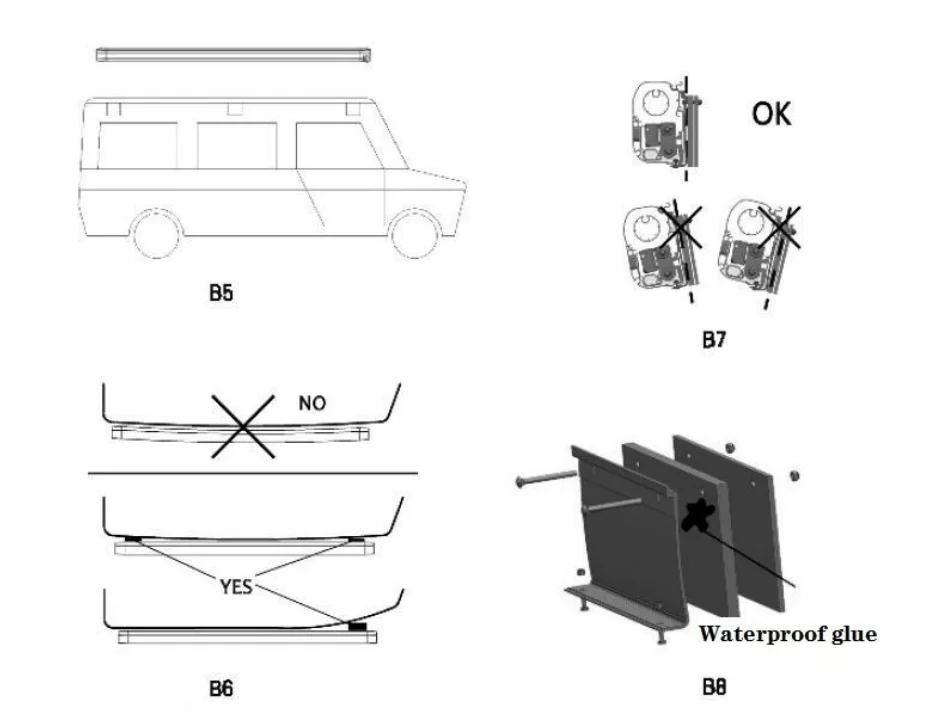 B5

OK

B7

NO

YES

B6

Waterproof glue

B8