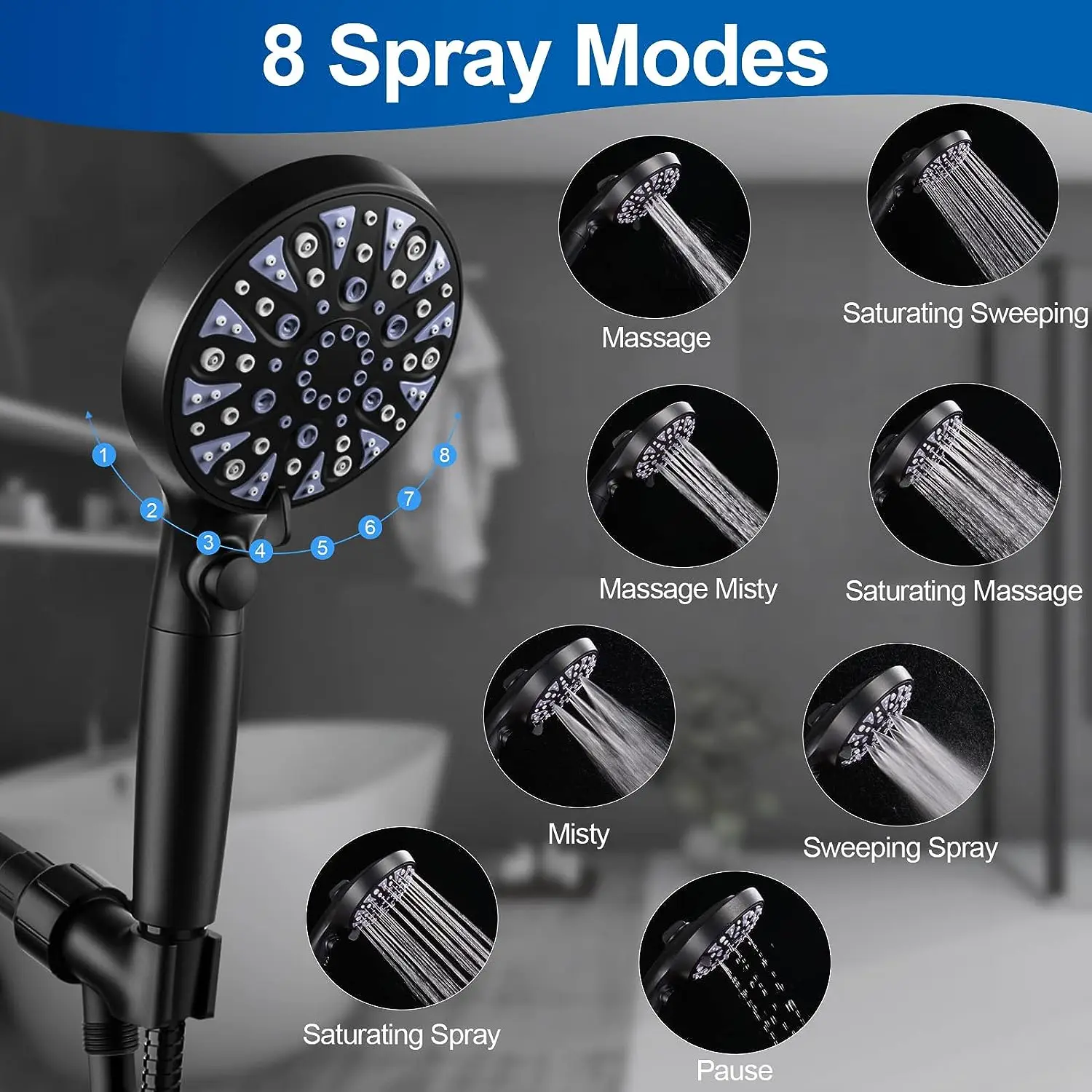 8 Spray Modes

1
2
3
4
5
6
7
8

Massage

Saturating Sweeping

Massage Misty

Saturating Massage

Misty

Sweeping Spray

Saturating Spray

Pause