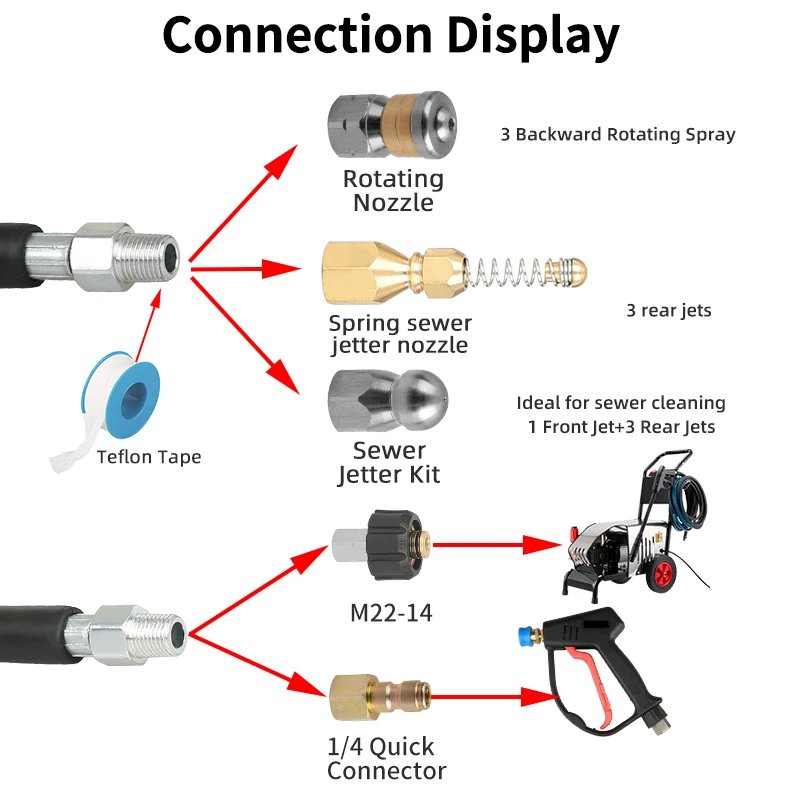 Connection Display

Rotating Nozzle

3 Backward Rotating Spray

Spring sewer jetter nozzle

3 rear jets

Teflon Tape

Sewer Jetter Kit

Ideal for sewer cleaning
1 Front Jet+3 Rear Jets

M22-14

1/4 Quick Connector