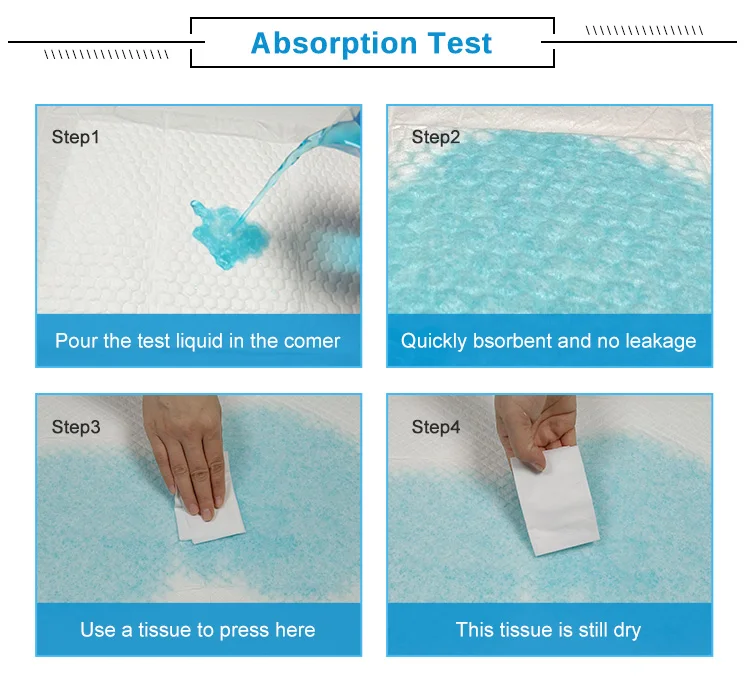 Absorption Test

Step1

Pour the test liquid in the comer

Step2

Quickly bsorbent and no leakage

Step3

Use a tissue to press here

Step4

This tissue is still dry