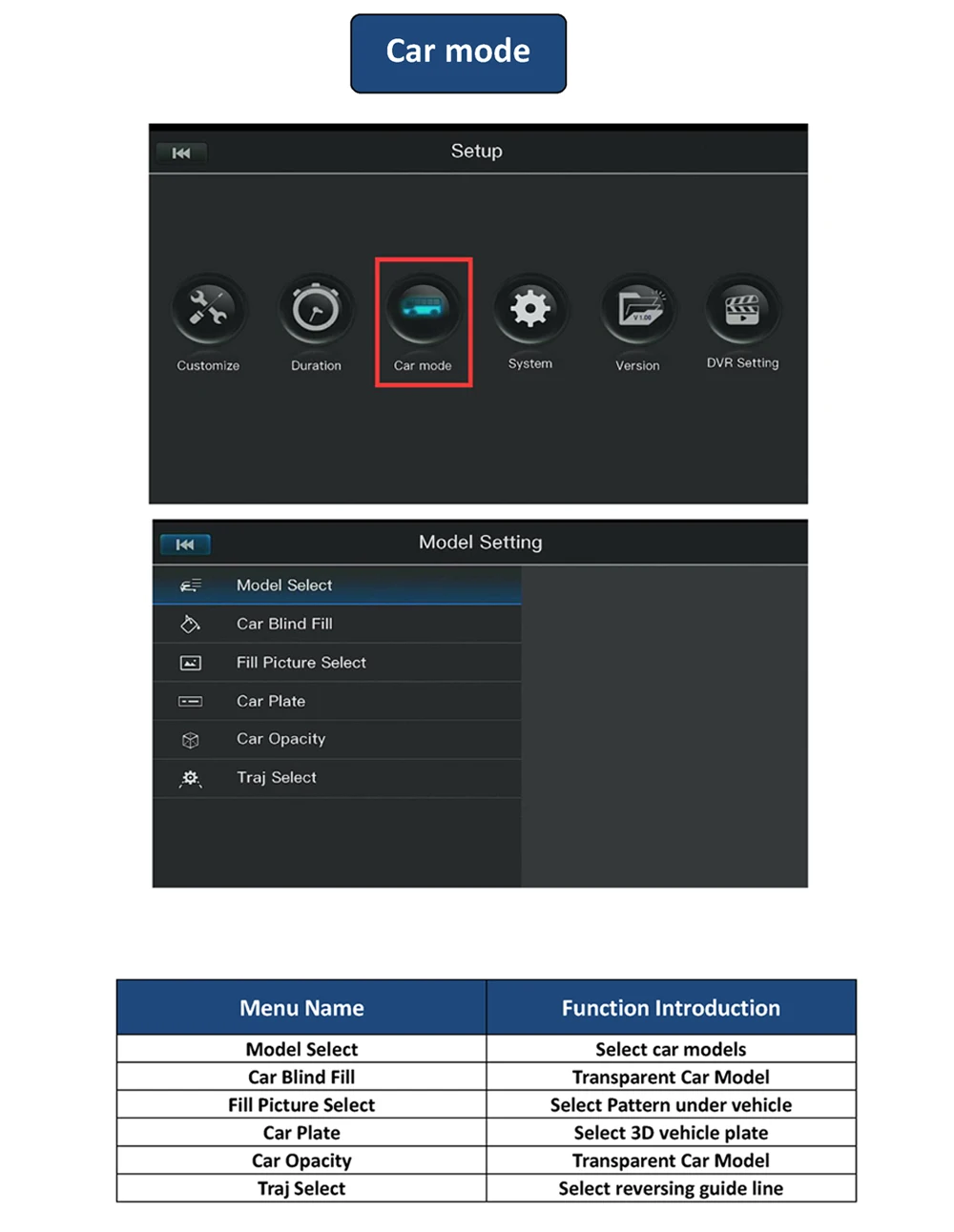 Car mode

Setup

Customize
Duration
Car mode
System
V1.00
Version
DVR Setting

Model Setting

Model Select
Car Blind Fill
Fill Picture Select
Car Plate
Car Opacity
Traj Select

| Menu Name | Function Introduction |
|---|---|
| Model Select | Select car models |
| Car Blind Fill | Transparent Car Model |
| Fill Picture Select | Select Pattern under vehicle |
| Car Plate | Select 3D vehicle plate |
| Car Opacity | Transparent Car Model |
| Traj Select | Select reversing guide line |