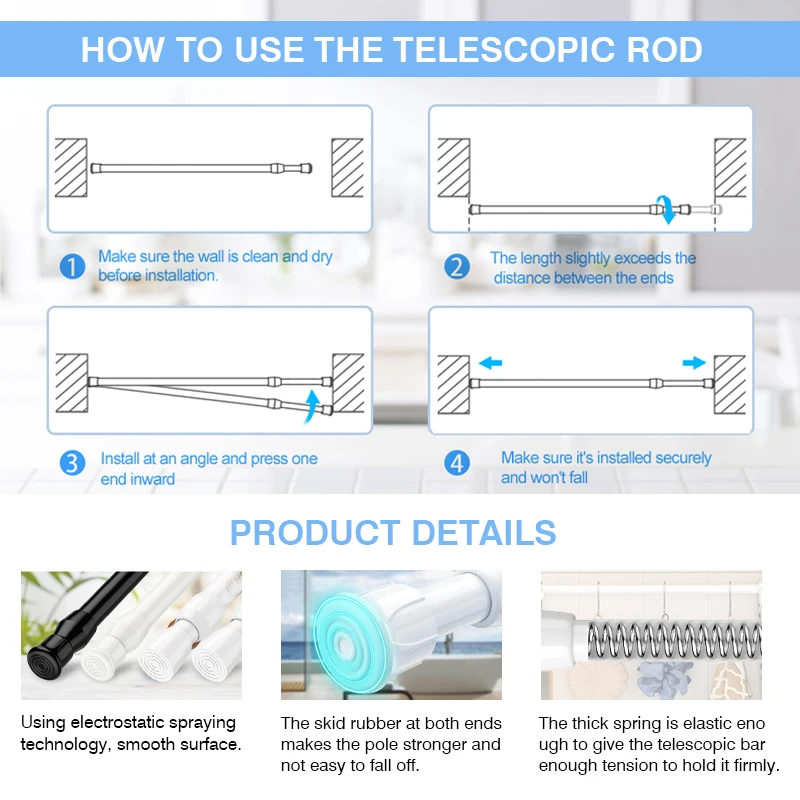 HOW TO USE THE TELESCOPIC ROD

1 Make sure the wall is clean and dry before installation.

2 The length slightly exceeds the distance between the ends

3 Install at an angle and press one end inward

4 Make sure it's installed securely and won't fall

PRODUCT DETAILS

Using electrostatic spraying technology, smooth surface.

The skid rubber at both ends makes the pole stronger and not easy to fall off.

The thick spring is elastic eno ugh to give the telescopic bar enough tension to hold it firmly.