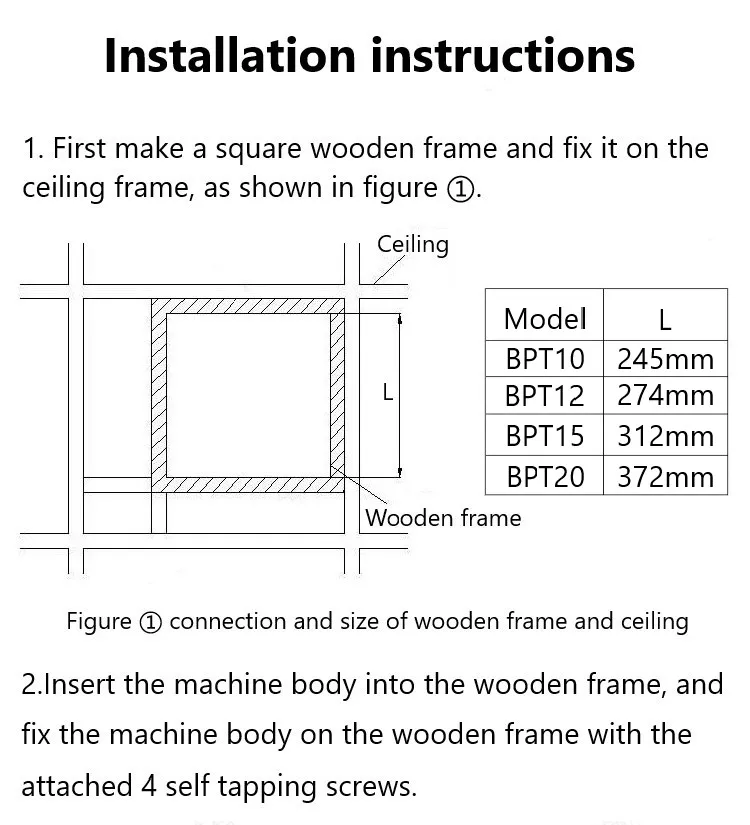 Installation instructions

1. First make a square wooden frame and fix it on the ceiling frame, as shown in figure ①.

Ceiling

L

Wooden frame

| Model | L |
|---|---|
| BPT10 | 245mm |
| BPT12 | 274mm |
| BPT15 | 312mm |
| BPT20 | 372mm |

Figure ① connection and size of wooden frame and ceiling

2.Insert the machine body into the wooden frame, and fix the machine body on the wooden frame with the attached 4 self tapping screws.