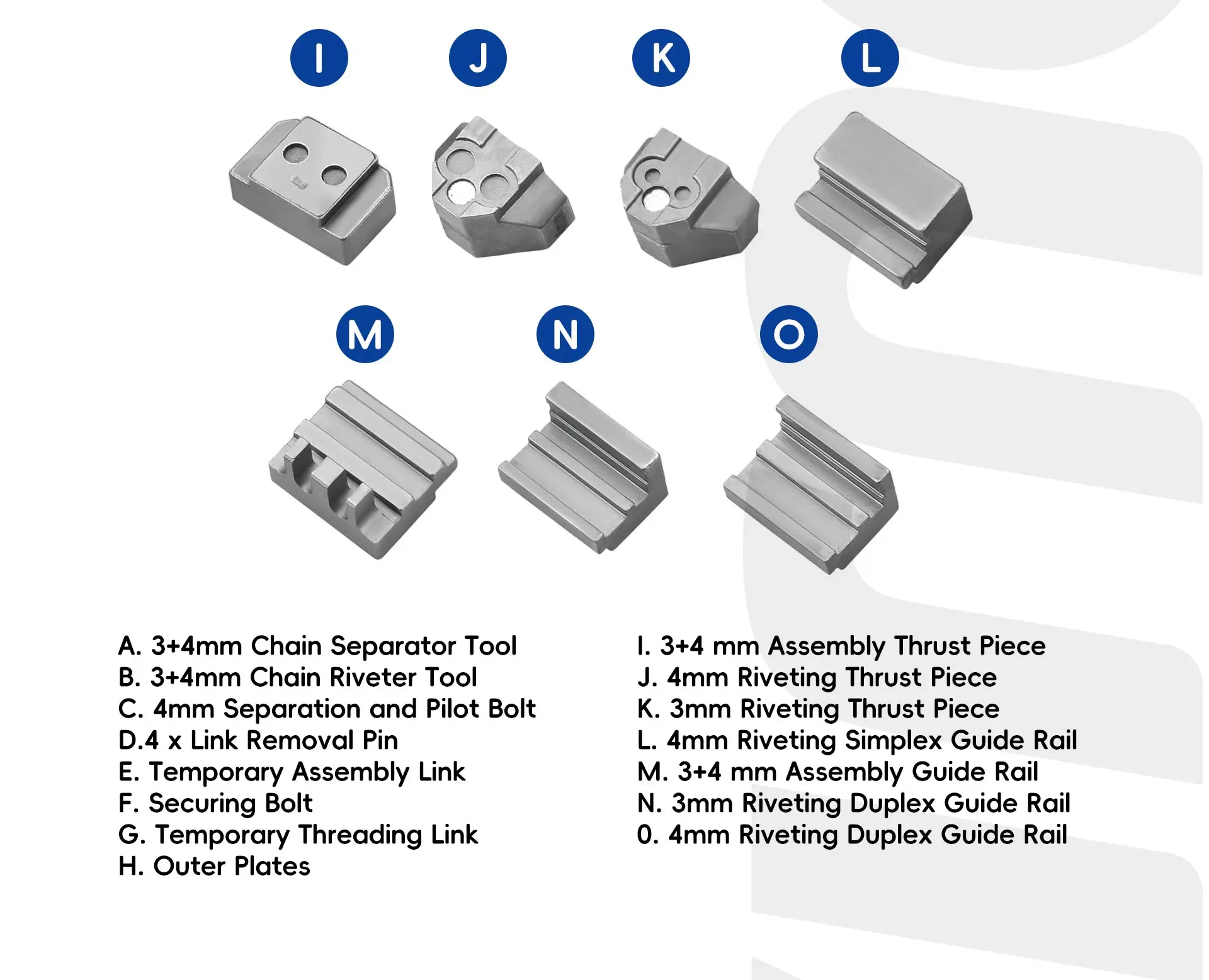 I J K L

M N O

A. 3+4mm Chain Separator Tool
B. 3+4mm Chain Riveter Tool
C. 4mm Separation and Pilot Bolt
D.4 x Link Removal Pin
E. Temporary Assembly Link
F. Securing Bolt
G. Temporary Threading Link
H. Outer Plates

I. 3+4 mm Assembly Thrust Piece
J. 4mm Riveting Thrust Piece
K. 3mm Riveting Thrust Piece
L. 4mm Riveting Simplex Guide Rail
M. 3+4 mm Assembly Guide Rail
N. 3mm Riveting Duplex Guide Rail
0. 4mm Riveting Duplex Guide Rail