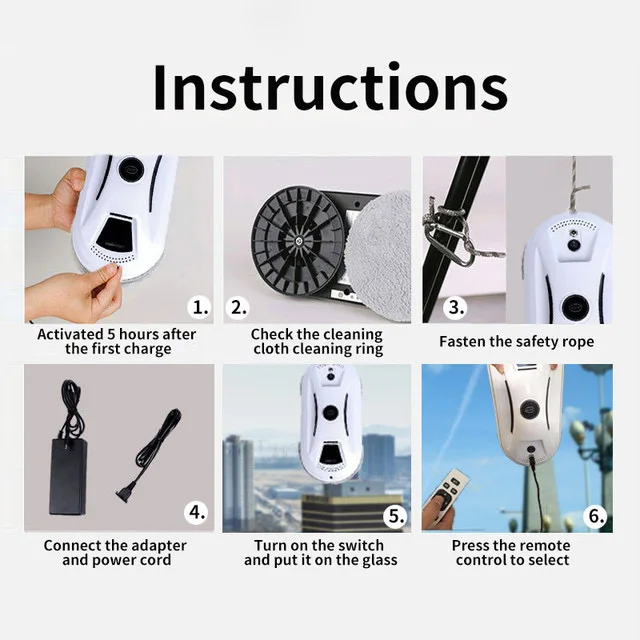 Instructions

1.
Activated 5 hours after the first charge

2.
Check the cleaning cloth cleaning ring

3.
Fasten the safety rope

4.
Connect the adapter and power cord

5.
Turn on the switch and put it on the glass

6.
Press the remote control to select