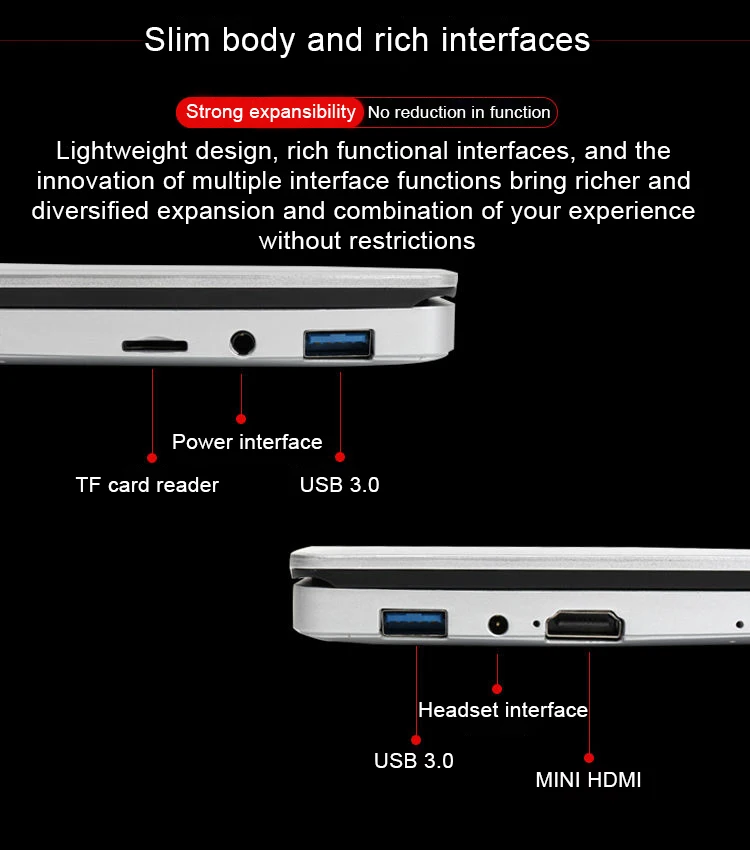 Slim body and rich interfaces

Strong expansibility No reduction in function

Lightweight design, rich functional interfaces, and the innovation of multiple interface functions bring richer and diversified expansion and combination of your experience without restrictions

Power interface

TF card reader

USB 3.0

Headset interface

USB 3.0

MINI HDMI