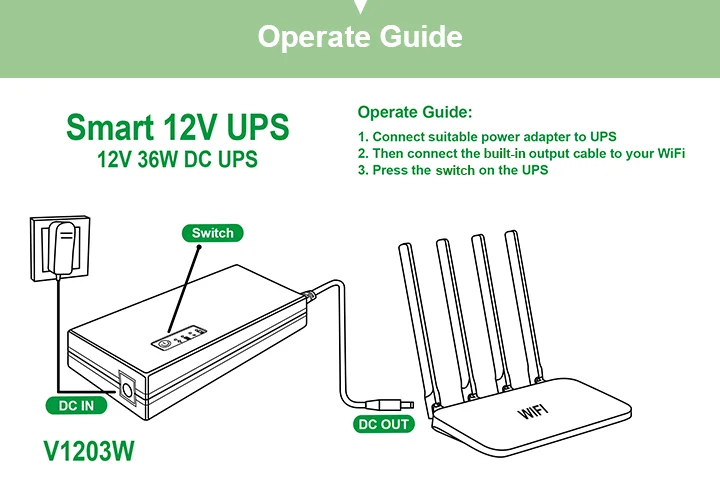 Operate Guide

Smart 12V UPS
12V 36W DC UPS

Operate Guide:
1. Connect suitable power adapter to UPS
2. Then connect the built-in output cable to your WiFi
3. Press the switch on the UPS

Switch

DC IN

DC OUT

WIFI

V1203W