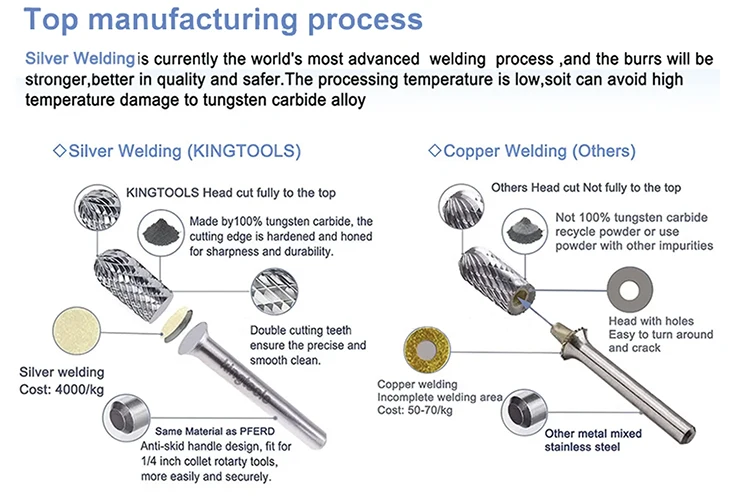 Top manufacturing process

Silver Welding is currently the world's most advanced welding process ,and the burrs will be stronger,better in quality and safer.The processing temperature is low,soit can avoid high temperature damage to tungsten carbide alloy

◇Silver Welding (KINGTOOLS)

KINGTOOLS Head cut fully to the top

Made by100% tungsten carbide, the cutting edge is hardened and honed for sharpness and durability.

Double cutting teeth ensure the precise and smooth clean.

Silver welding
Cost: 4000/kg

Kingtools

Same Material as PFERD
Anti-skid handle design, fit for 1/4 inch collet rotarty tools, more easily and securely.

◇Copper Welding (Others)

Others Head cut Not fully to the top

Not 100% tungsten carbide recycle powder or use powder with other impurities

Head with holes
Easy to turn around and crack

Copper welding
Incomplete welding area
Cost: 50-70/kg

Other metal mixed stainless steel