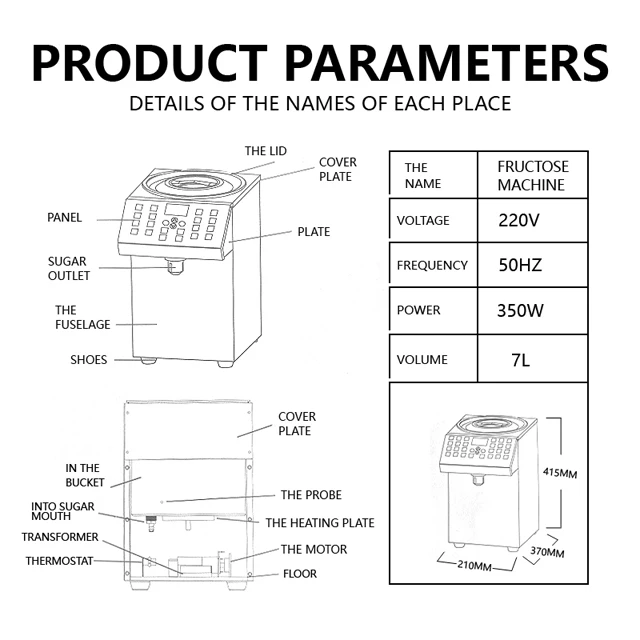 PRODUCT PARAMETERS
DETAILS OF THE NAMES OF EACH PLACE

THE LID
COVER PLATE
PANEL
PLATE
SUGAR OUTLET
THE FUSELAGE
SHOES

COVER PLATE
IN THE BUCKET
THE PROBE
INTO SUGAR MOUTH
THE HEATING PLATE
TRANSFORMER
THE MOTOR
THERMOSTAT
FLOOR

| THE NAME | FRUCTOSE MACHINE |
|---|---|
| VOLTAGE | 220V |
| FREQUENCY | 50HZ |
| POWER | 350W |
| VOLUME | 7L |

415MM
370MM
210MM