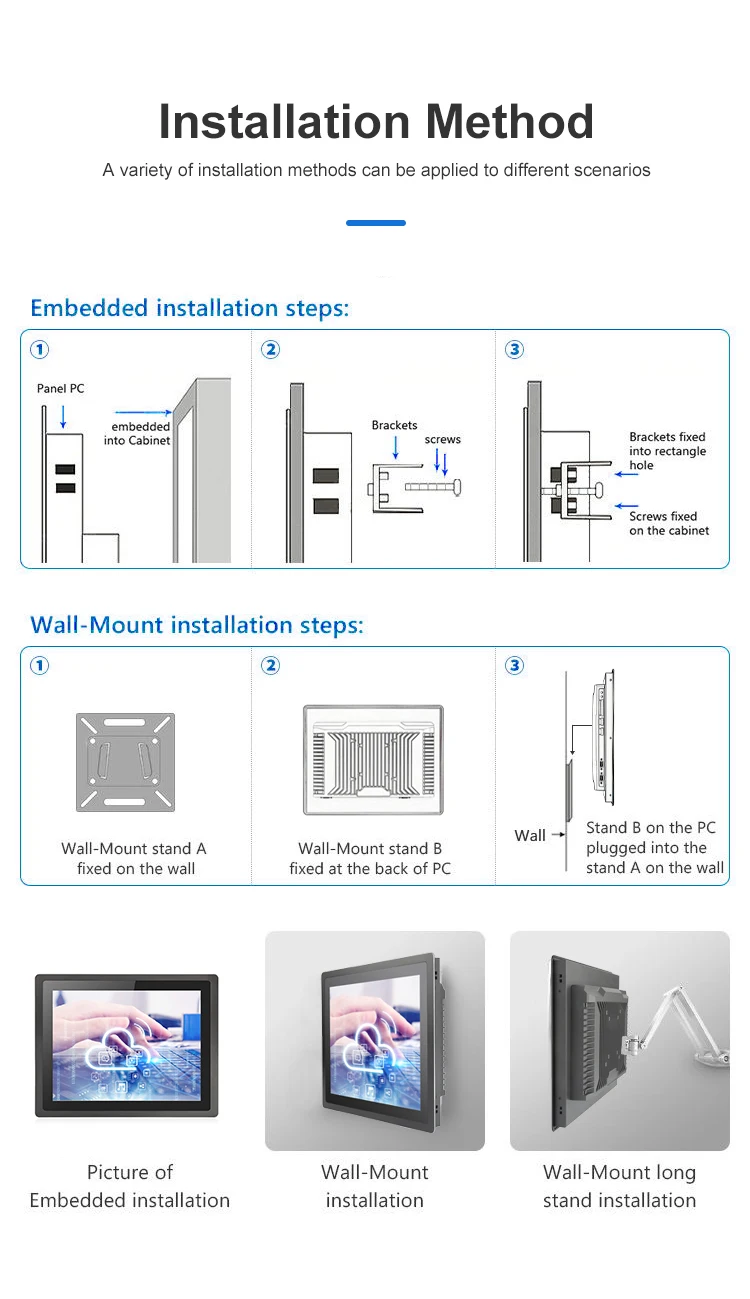 Installation Method

A variety of installation methods can be applied to different scenarios

Embedded installation steps:

①

Panel PC

embedded into Cabinet

②

Brackets

screws

③

Brackets fixed into rectangle hole

Screws fixed on the cabinet

Wall-Mount installation steps:

①

Wall-Mount stand A fixed on the wall

②

Wall-Mount stand B fixed at the back of PC

③

Wall

Stand B on the PC plugged into the stand A on the wall

Picture of Embedded installation

Wall-Mount installation

Wall-Mount long stand installation